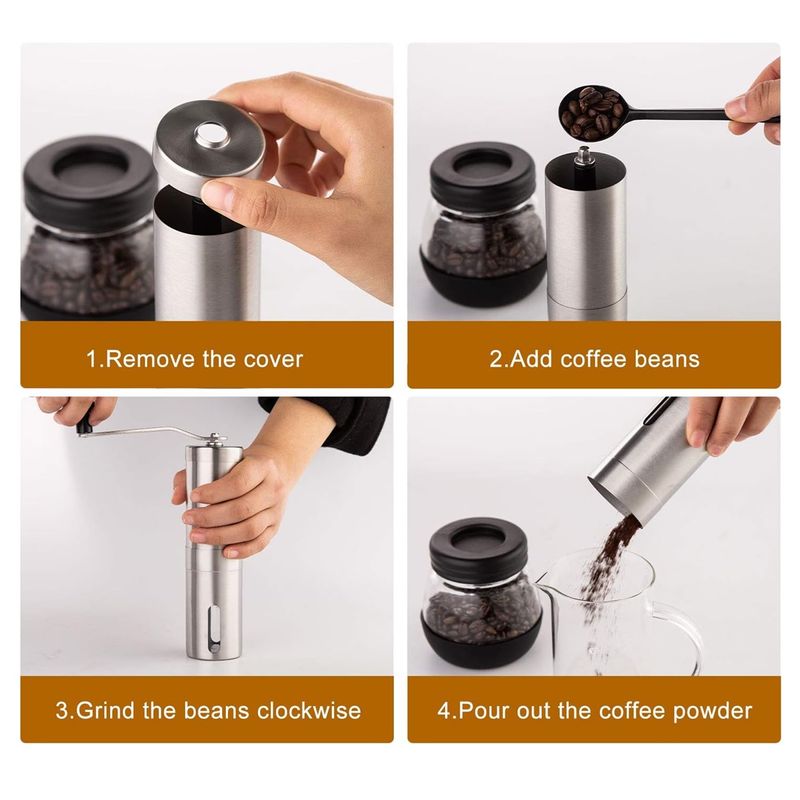 1.Remove the cover

2.Add coffee beans

3.Grind the beans clockwise

4.Pour out the coffee powder