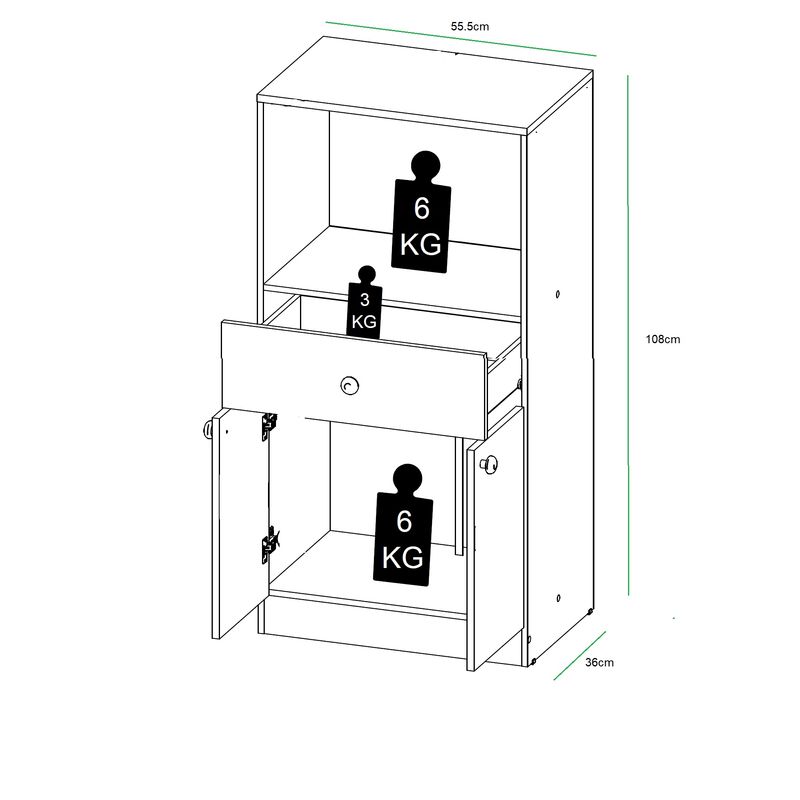 55.5cm

6 KG

3 KG

108cm

6 KG

36cm