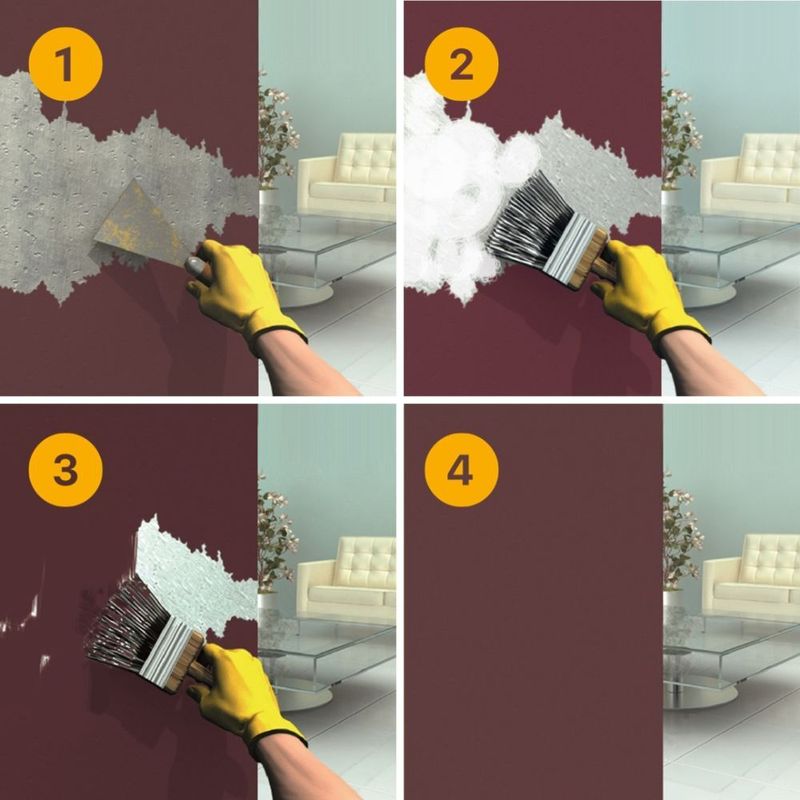 1

2

3

4