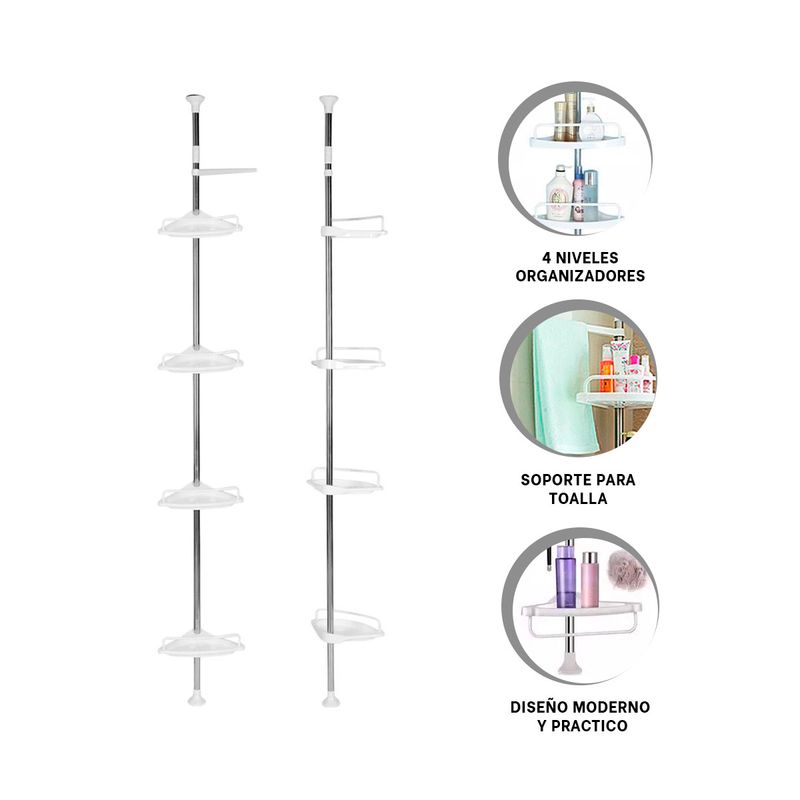 4 NIVELES ORGANIZADORES

SOPORTE PARA TOALLA

DISEÑO MODERNO Y PRACTICO