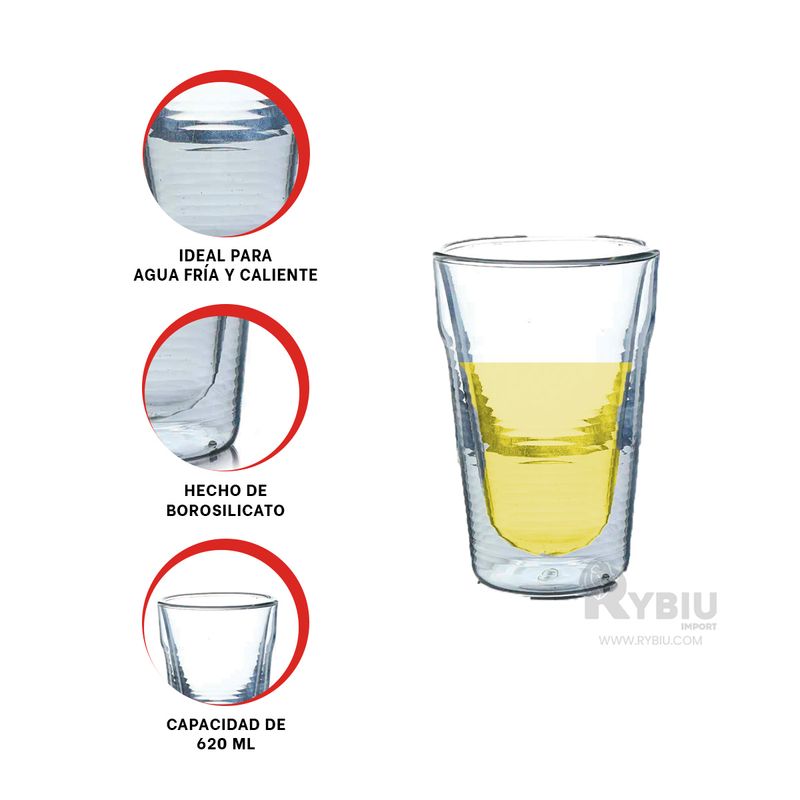 IDEAL PARA
AGUA FRÍA Y CALIENTE

HECHO DE
BOROSILICATO

CAPACIDAD DE
620 ML

RYBIU
IMPORT
WWW.RYBIU.COM