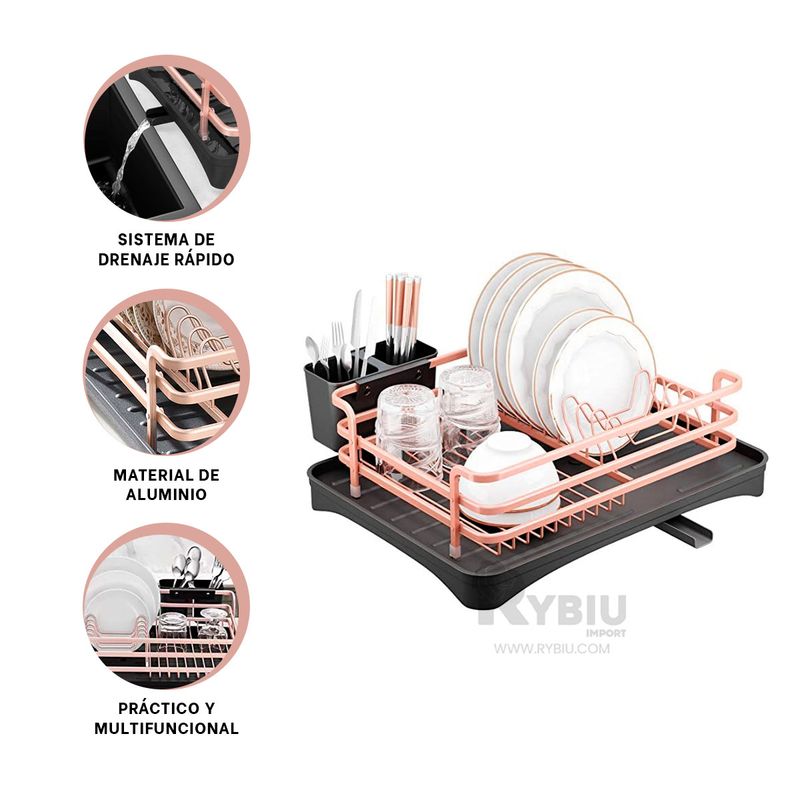 SISTEMA DE DRENAJE RÁPIDO

MATERIAL DE ALUMINIO

PRÁCTICO Y MULTIFUNCIONAL

RYBIU IMPORT
WWW.RYBIU.COM