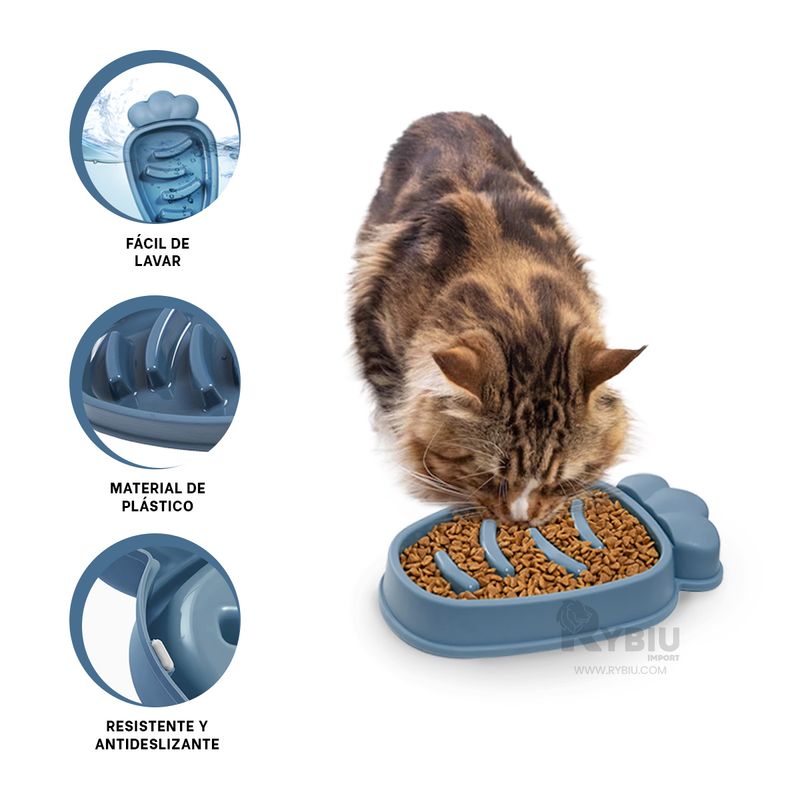 FÁCIL DE LAVAR

MATERIAL DE PLÁSTICO

RESISTENTE Y ANTIDESLIZANTE

RYBIU
IMPORT
WWW.RYBIU.COM