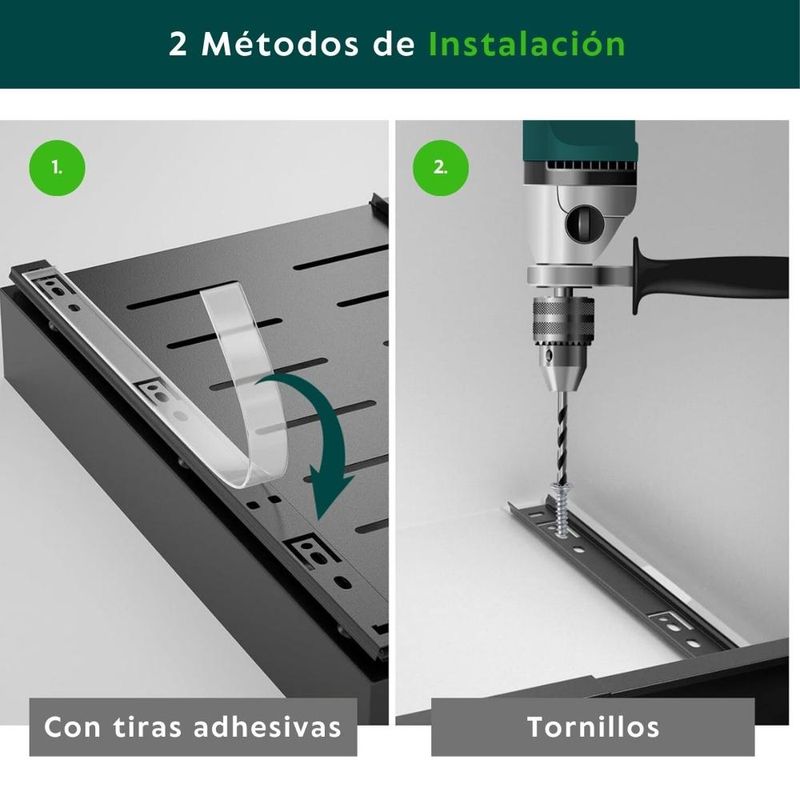 2 Métodos de Instalación

1.

Con tiras adhesivas

2.

Tornillos