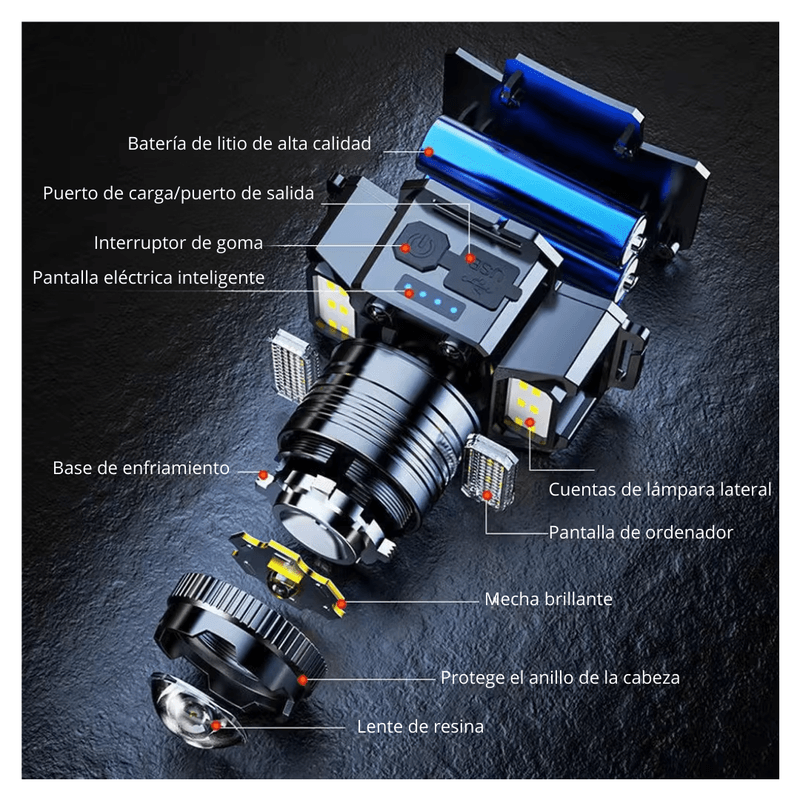 Batería de litio de alta calidad
Puerto de carga/puerto de salida
Interruptor de goma
Pantalla eléctrica inteligente
USB
Base de enfriamiento
Cuentas de lámpara lateral
Pantalla de ordenador
Mecha brillante
Protege el anillo de la cabeza
Lente de resina