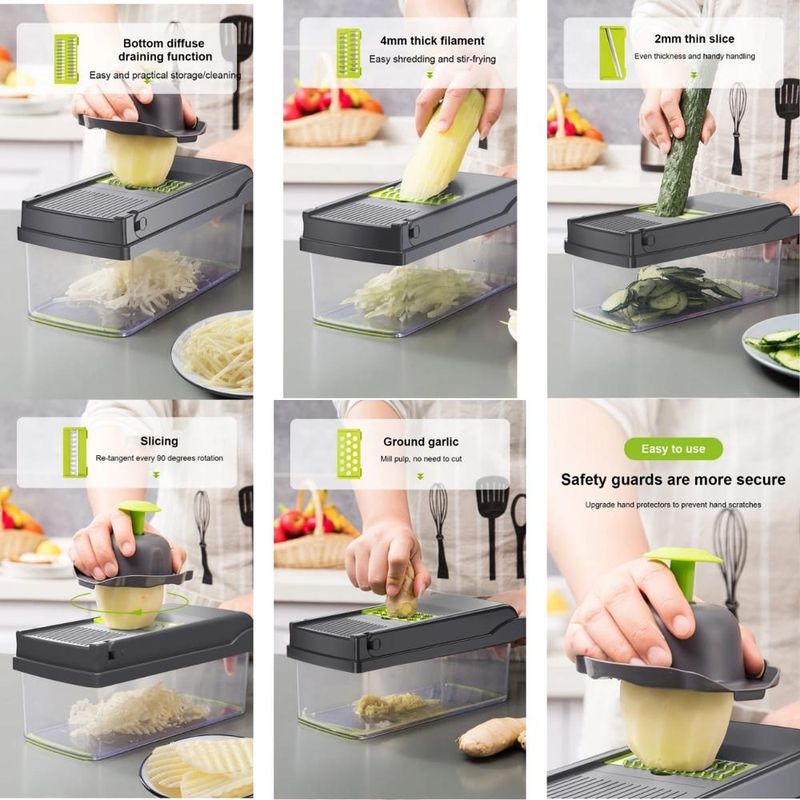 Bottom diffuse draining function
Easy and practical storage/cleaning

4mm thick filament
Easy shredding and stir-frying

2mm thin slice
Even thickness and handy handling

Slicing
Re-tangent every 90 degrees rotation

Ground garlic
Mill pulp, no need to cut

Easy to use
Safety guards are more secure
Upgrade hand protectors to prevent hand scratches