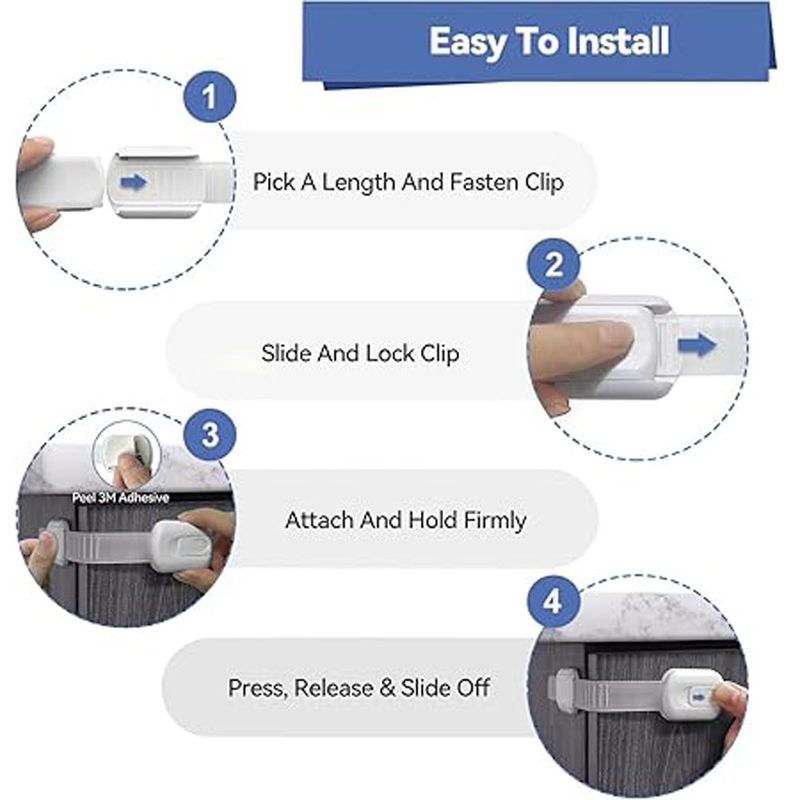 Easy To Install

1

Pick A Length And Fasten Clip

2

Slide And Lock Clip

3

Peel 3M Adhesive

Attach And Hold Firmly

4

Press, Release & Slide Off