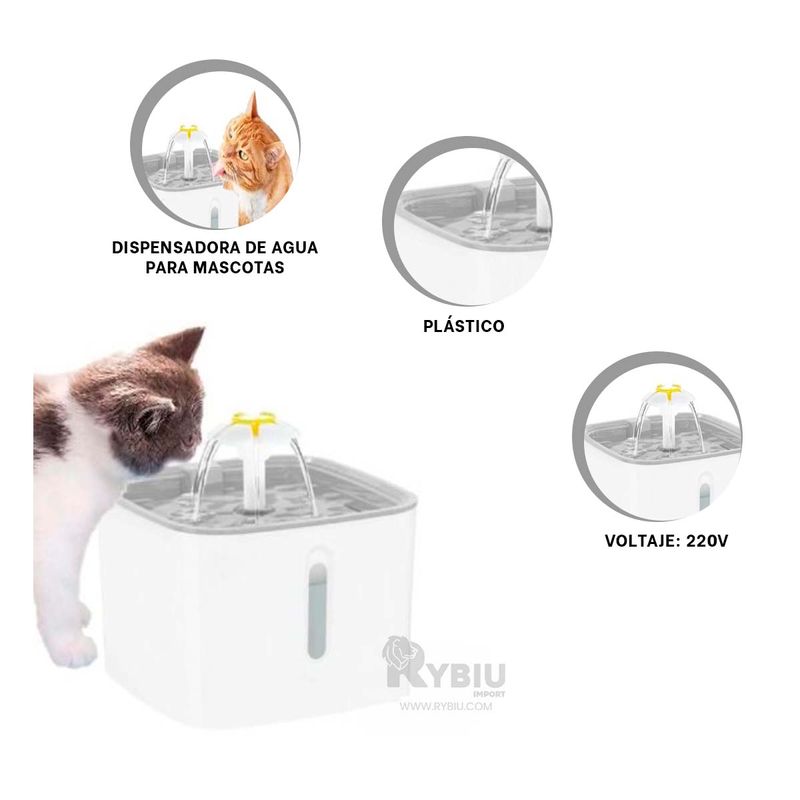 DISPENSADORA DE AGUA PARA MASCOTAS

PLÁSTICO

VOLTAJE: 220V

RYBIU
IMPORT
WWW.RYBIU.COM