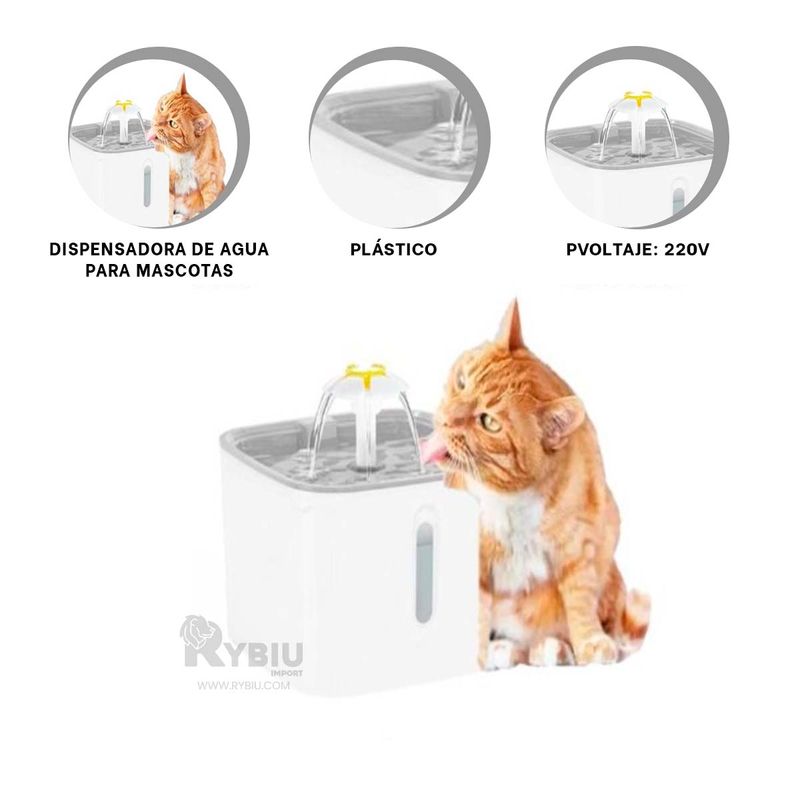 DISPENSADORA DE AGUA PARA MASCOTAS

PLÁSTICO

PVOLTAJE: 220V

RYBIU
IMPORT
WWW.RYBIU.COM