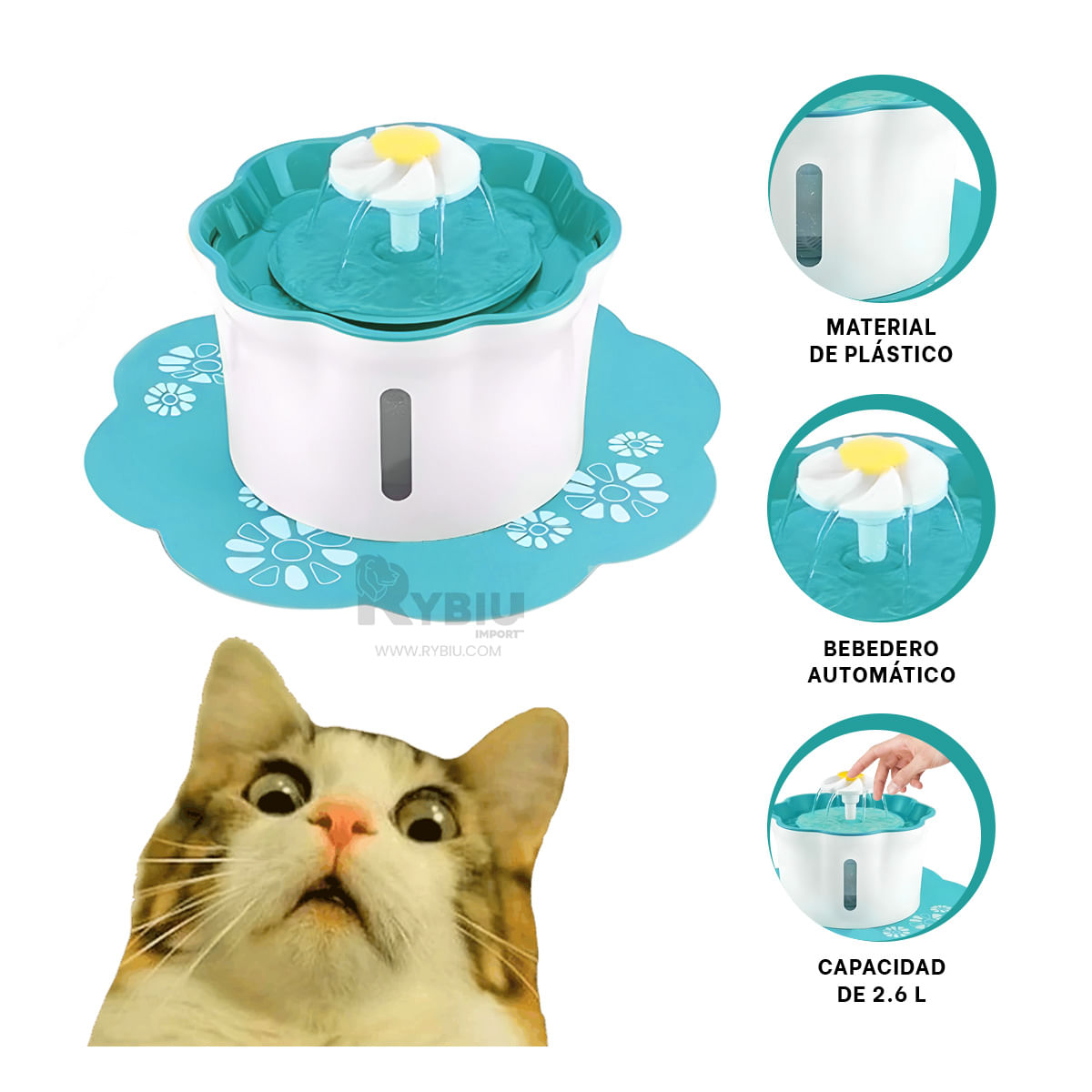 RYBIU
IMPORT
WWW.RYBIU.COM

MATERIAL
DE PLÁSTICO

BEBEDERO
AUTOMÁTICO

CAPACIDAD
DE 2.6 L