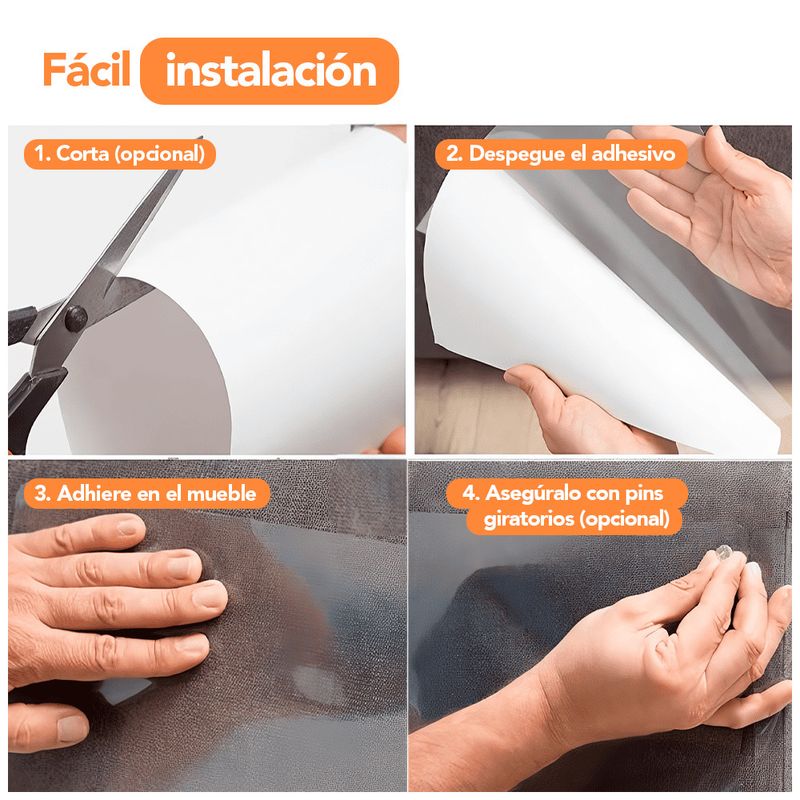 Fácil instalación

1. Corta (opcional)

2. Despegue el adhesivo

3. Adhiere en el mueble

4. Asegúralo con pins giratorios (opcional)