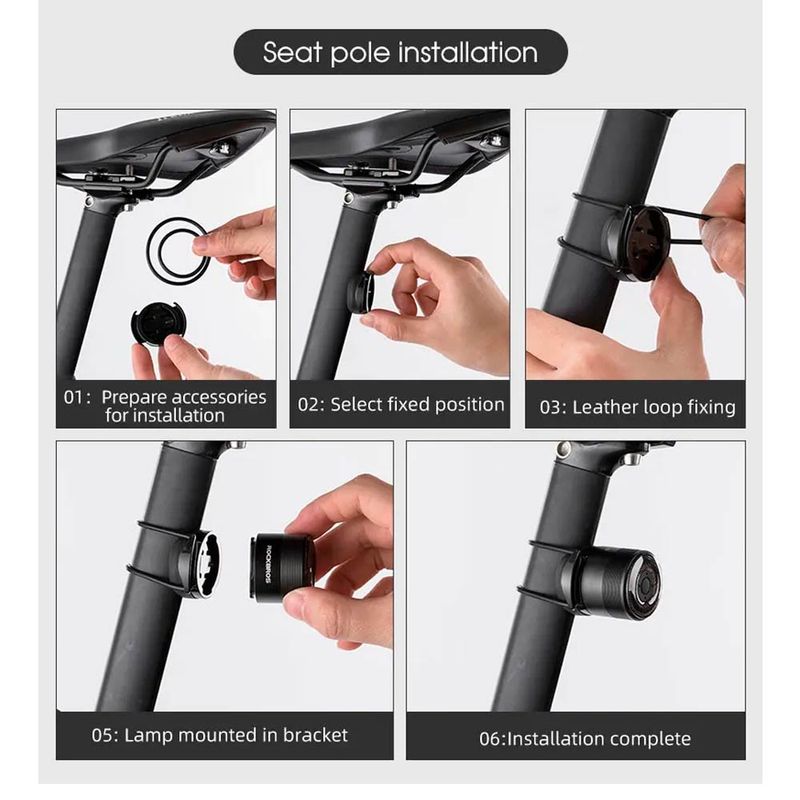 Seat pole installation

01: Prepare accessories for installation

02: Select fixed position

03: Leather loop fixing

ROCKBROS

05: Lamp mounted in bracket

06:Installation complete