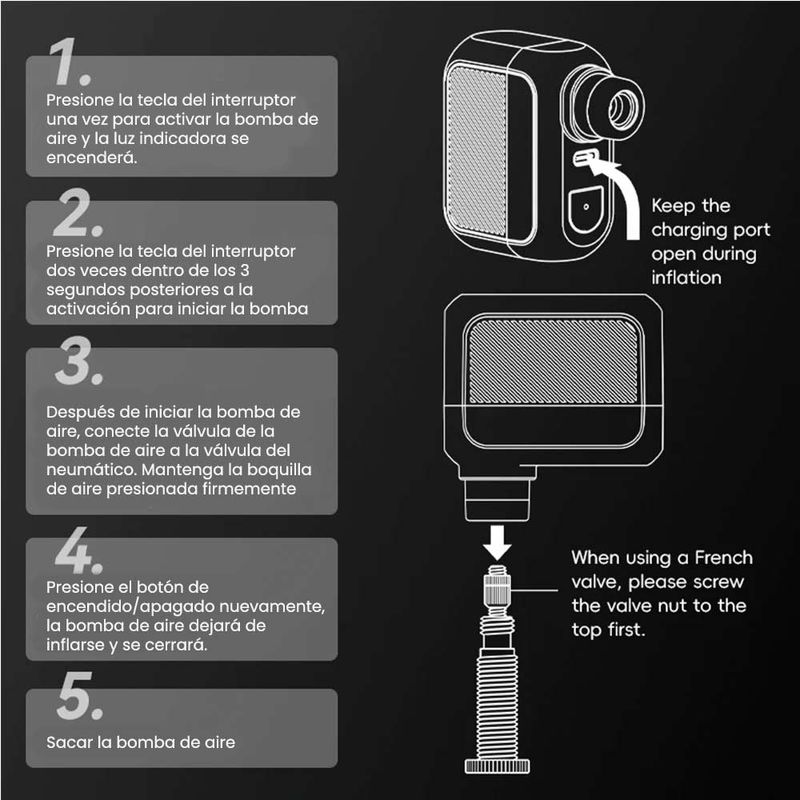 1.
Presione la tecla del interruptor una vez para activar la bomba de aire y la luz indicadora se encenderá.

2.
Presione la tecla del interruptor dos veces dentro de los 3 segundos posteriores a la activación para iniciar la bomba

3.
Después de iniciar la bomba de aire, conecte la válvula de la bomba de aire a la válvula del neumático. Mantenga la boquilla de aire presionada firmemente

4.
Presione el botón de encendido/apagado nuevamente, la bomba de aire dejará de inflarse y se cerrará.

5.
Sacar la bomba de aire

Keep the charging port open during inflation

When using a French valve, please screw the valve nut to the top first.