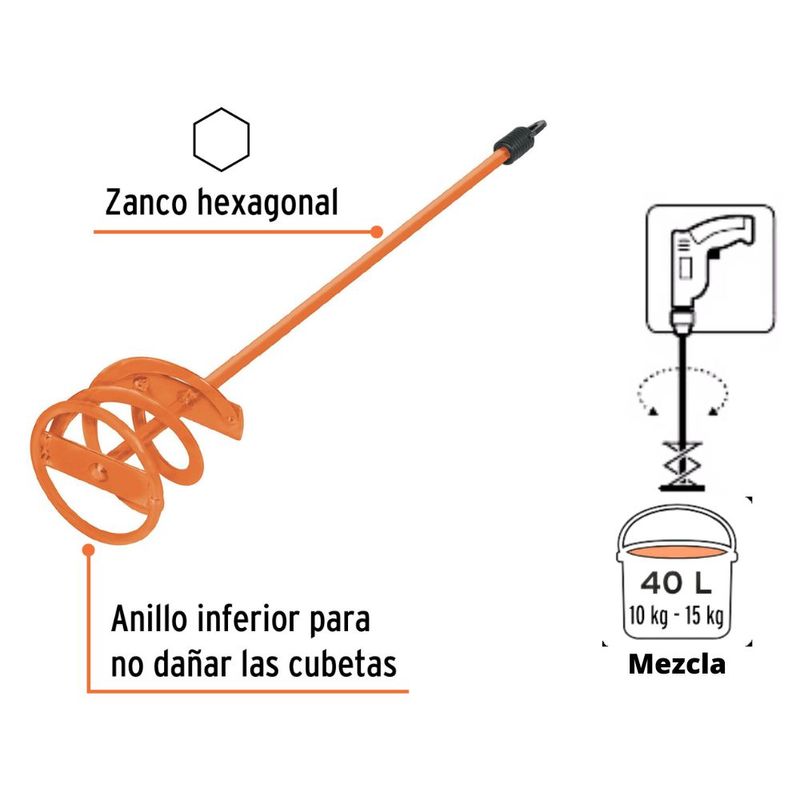 Zanco hexagonal

Anillo inferior para no dañar las cubetas

40 L
10 kg - 15 kg

Mezcla