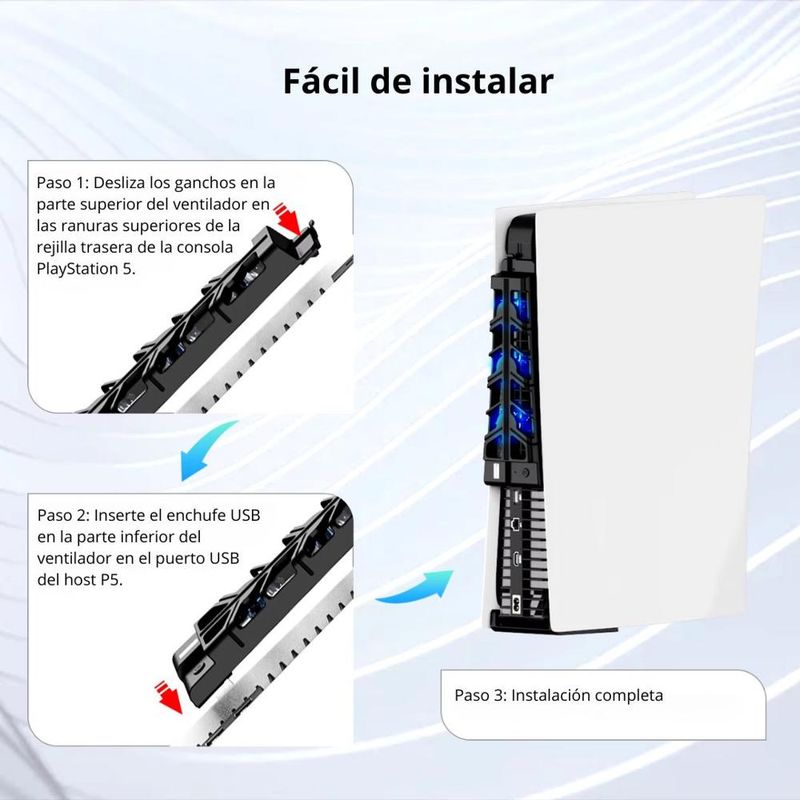 Fácil de instalar

Paso 1: Desliza los ganchos en la parte superior del ventilador en las ranuras superiores de la rejilla trasera de la consola PlayStation 5.

Paso 2: Inserte el enchufe USB en la parte inferior del ventilador en el puerto USB del host P5.

Paso 3: Instalación completa