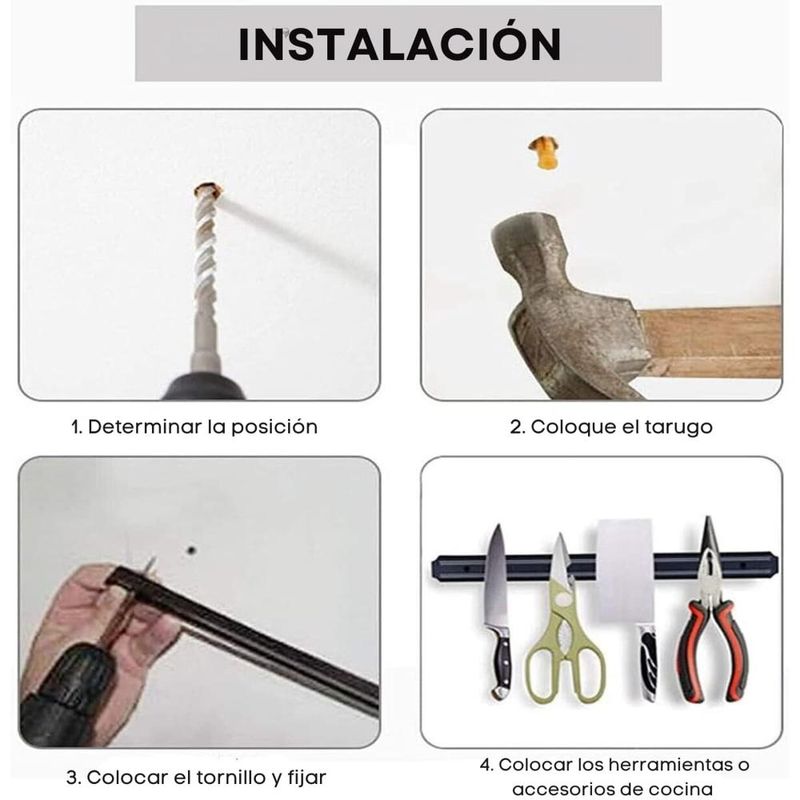 INSTALACIÓN

1. Determinar la posición

2. Coloque el tarugo

3. Colocar el tornillo y fijar

4. Colocar los herramientas o accesorios de cocina