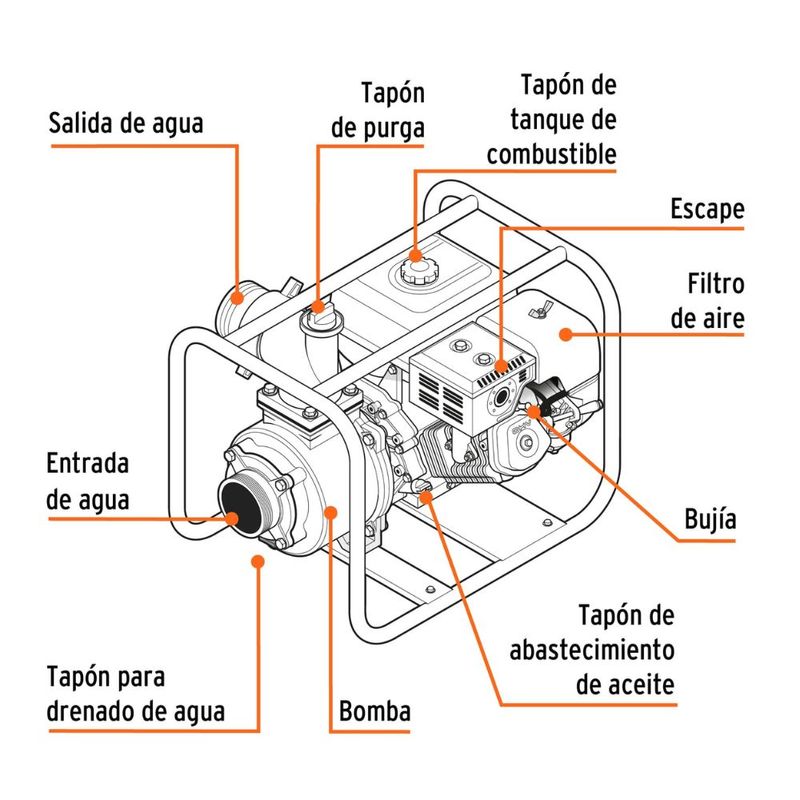 Salida de agua

Tapón de purga

Tapón de tanque de combustible

Escape

Filtro de aire

Entrada de agua

Bujía

Tapón de abastecimiento de aceite

Tapón para drenado de agua

Bomba