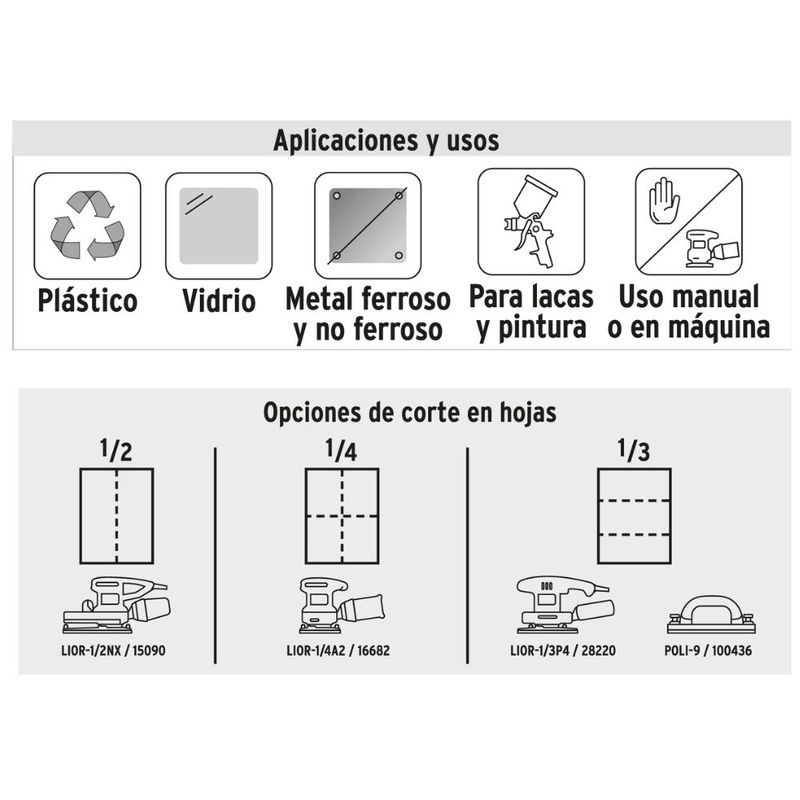 Aplicaciones y usos

Plástico

Vidrio

Metal ferroso y no ferroso

Para lacas y pintura

Uso manual o en máquina

Opciones de corte en hojas

1/2

LIOR-1/2NX / 15090

1/4

LIOR-1/4A2 / 16682

1/3

LIOR-1/3P4 / 28220

POLI-9 / 100436