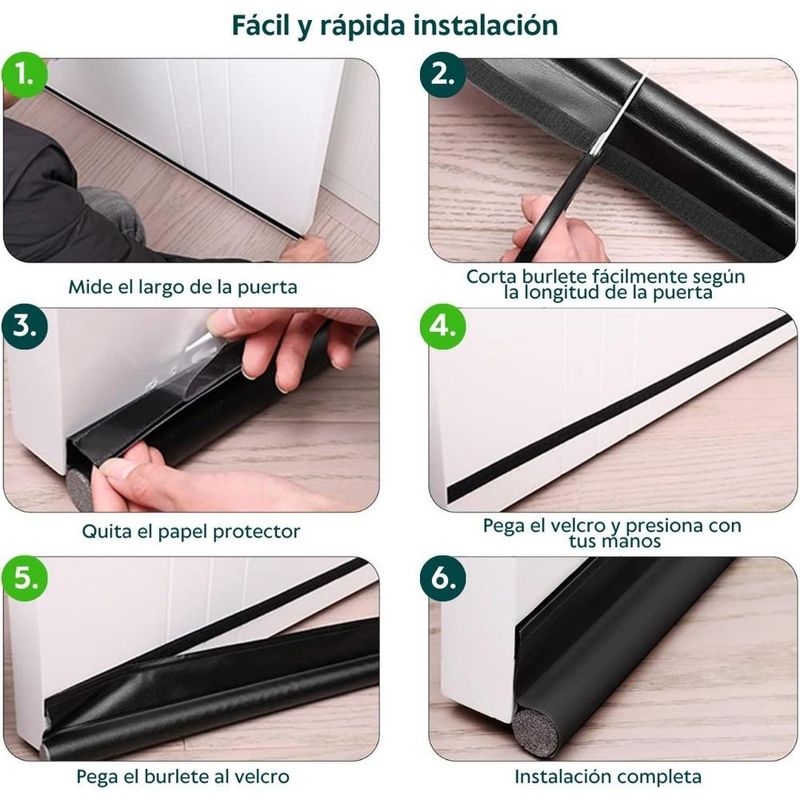 Fácil y rápida instalación

1.

Mide el largo de la puerta

2.

Corta burlete fácilmente según la longitud de la puerta

3.

Quita el papel protector

4.

Pega el velcro y presiona con tus manos

5.

Pega el burlete al velcro

6.

Instalación completa