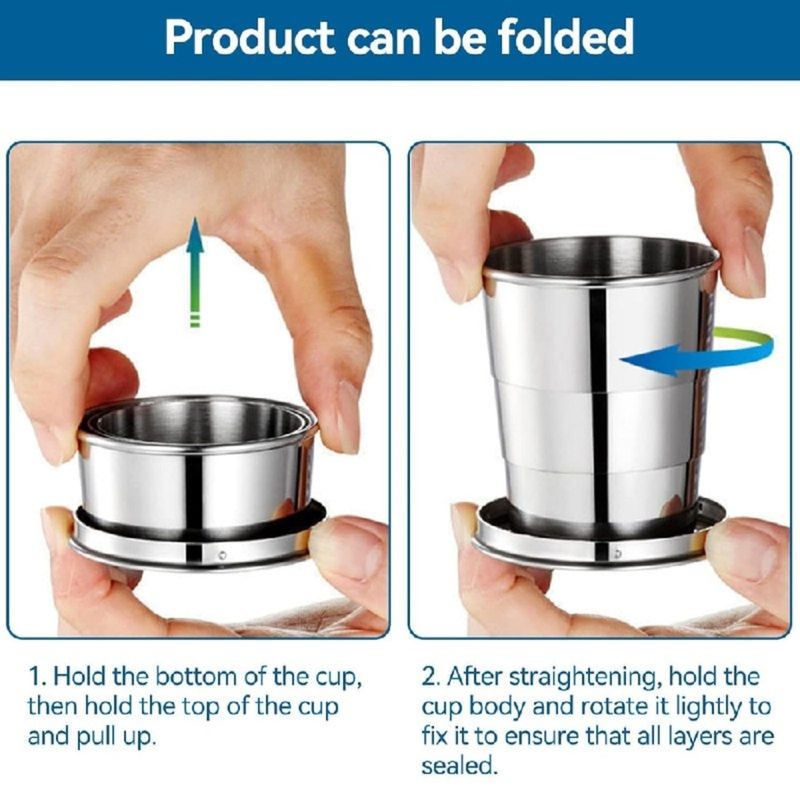 Product can be folded

1. Hold the bottom of the cup, then hold the top of the cup and pull up.

2. After straightening, hold the cup body and rotate it lightly to fix it to ensure that all layers are sealed.