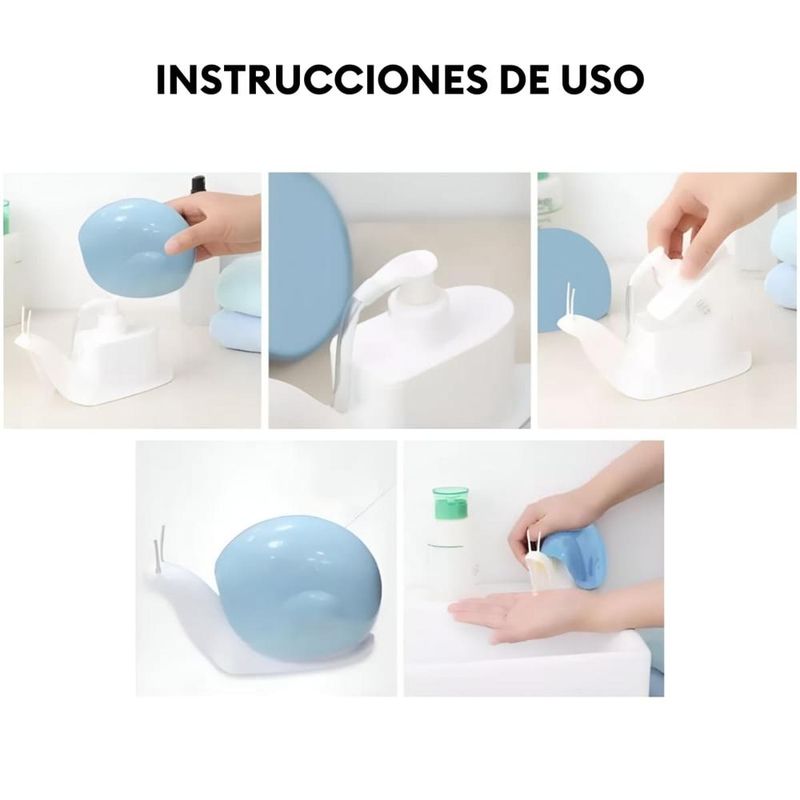 INSTRUCCIONES DE USO