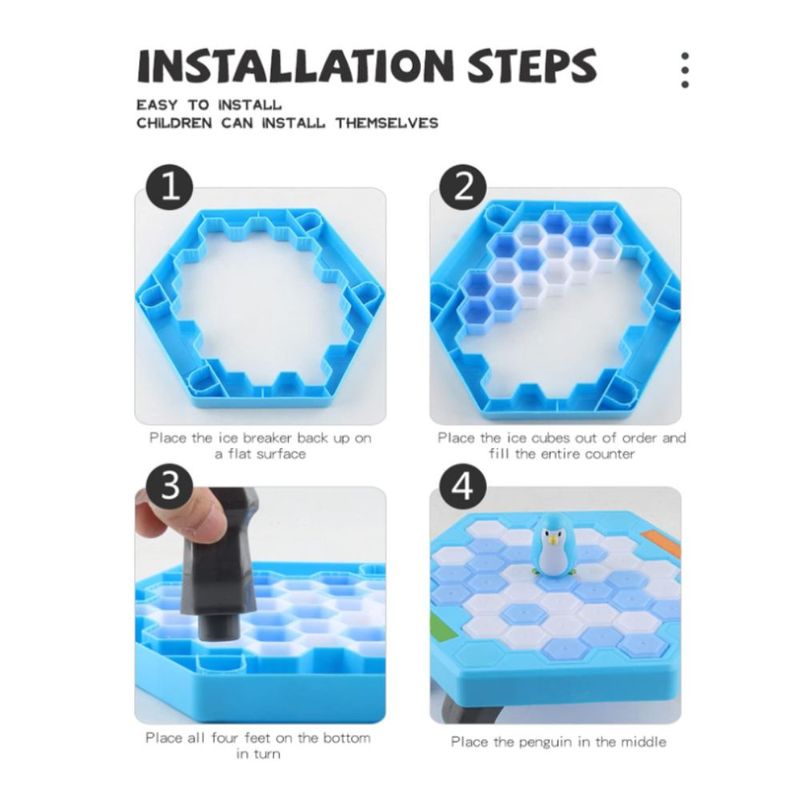 INSTALLATION STEPS

EASY TO INSTALL
CHILDREN CAN INSTALL THEMSELVES

1

Place the ice breaker back up on a flat surface

2

Place the ice cubes out of order and fill the entire counter

3

Place all four feet on the bottom in turn

4

Place the penguin in the middle