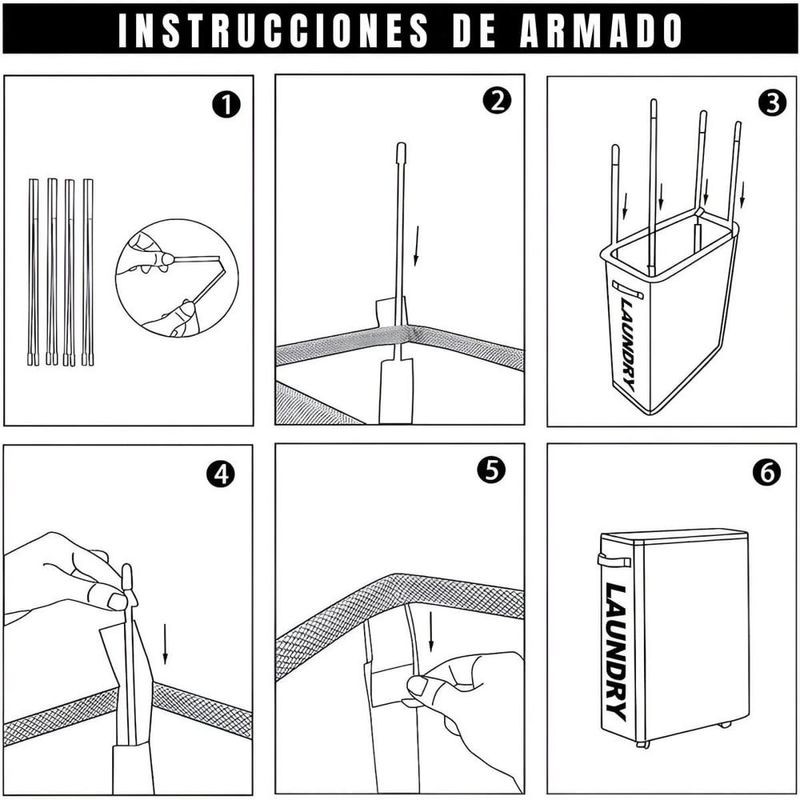 INSTRUCCIONES DE ARMADO

1

2

3

LAUNDRY

4

5

6

LAUNDRY