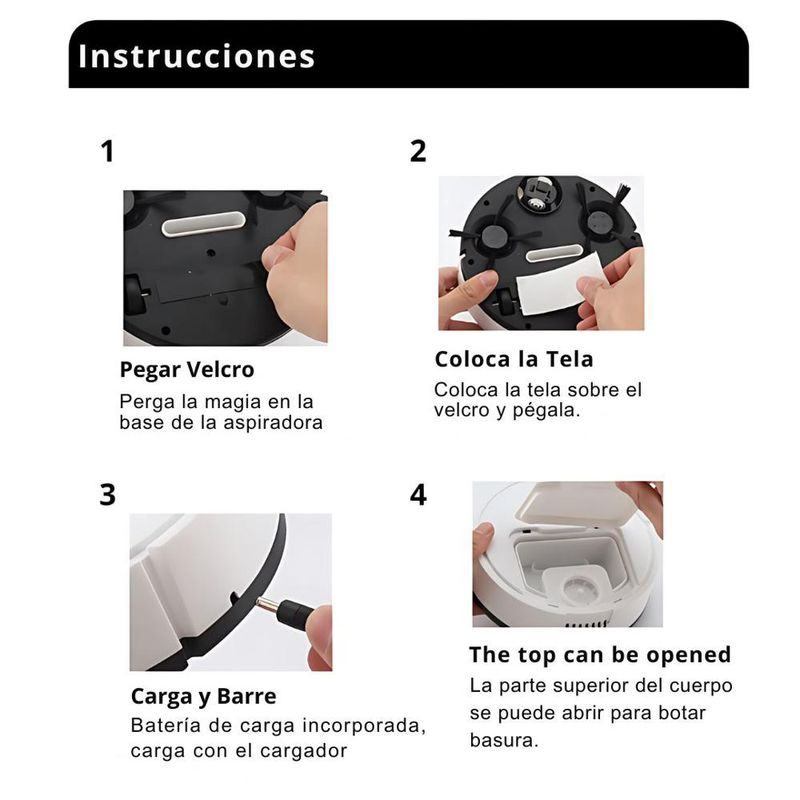 Instrucciones

1

Pegar Velcro

Perga la magia en la base de la aspiradora

2

Coloca la Tela

Coloca la tela sobre el velcro y pégala.

3

Carga y Barre

Batería de carga incorporada, carga con el cargador

4

The top can be opened

La parte superior del cuerpo se puede abrir para botar basura.