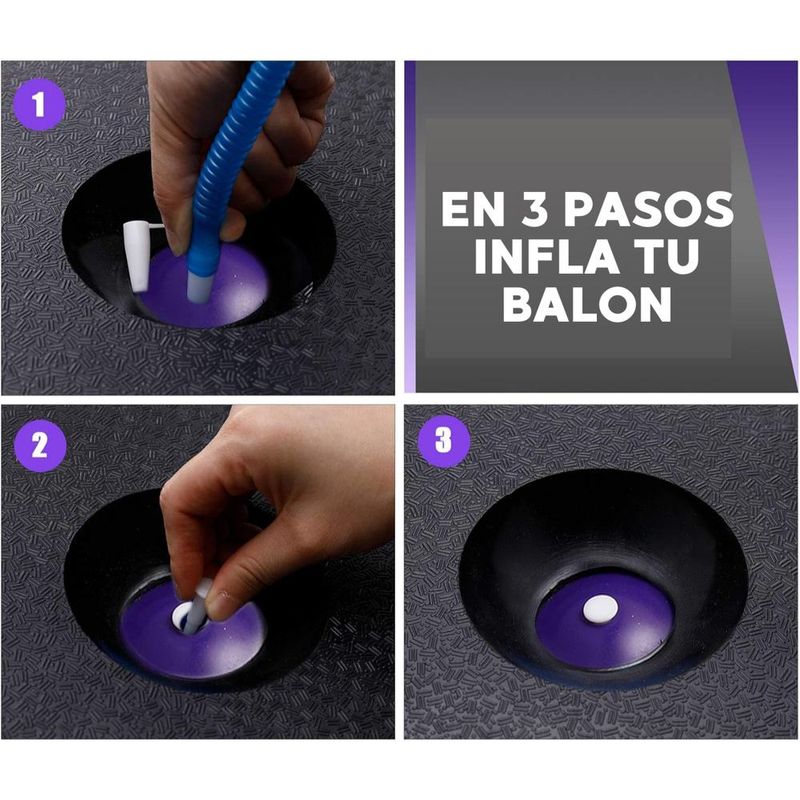 1

EN 3 PASOS INFLA TU BALON

2

3