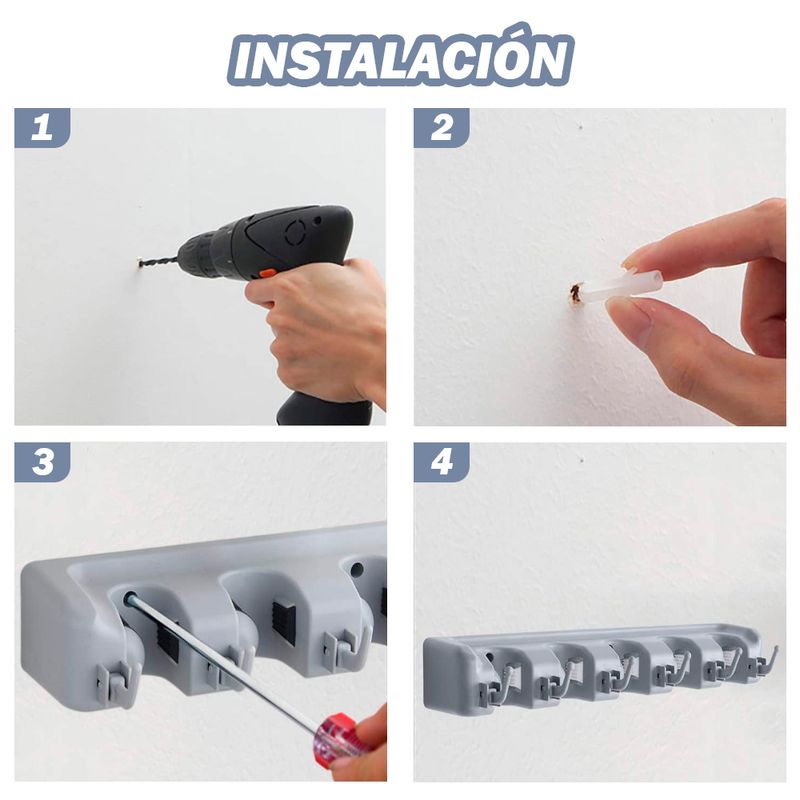 INSTALACIÓN

1

2

3

4