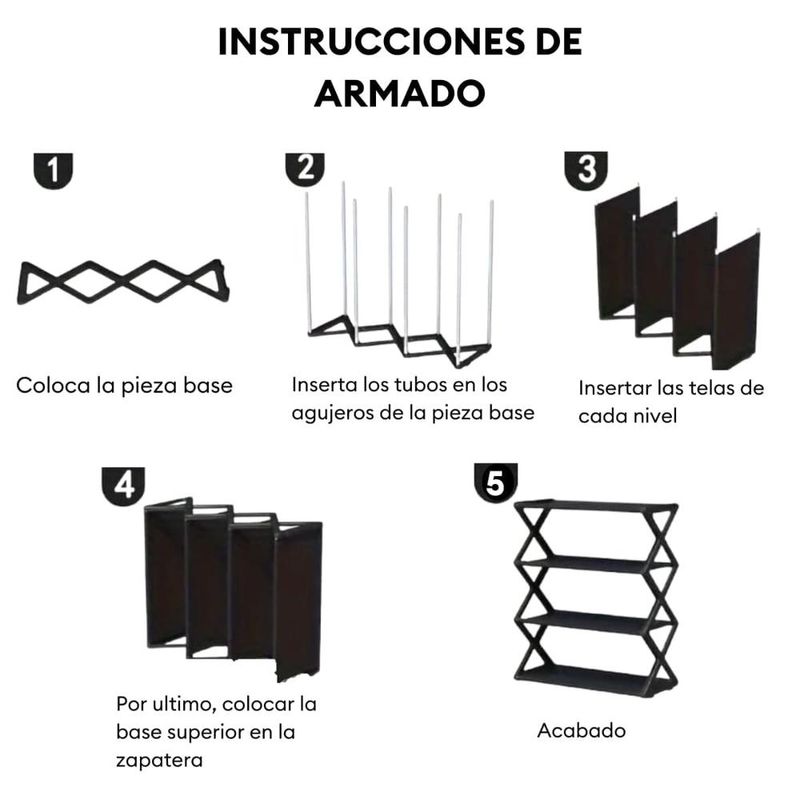 INSTRUCCIONES DE ARMADO

1

Coloca la pieza base

2

Inserta los tubos en los agujeros de la pieza base

3

Insertar las telas de cada nivel

4

Por ultimo, colocar la base superior en la zapatera

5

Acabado