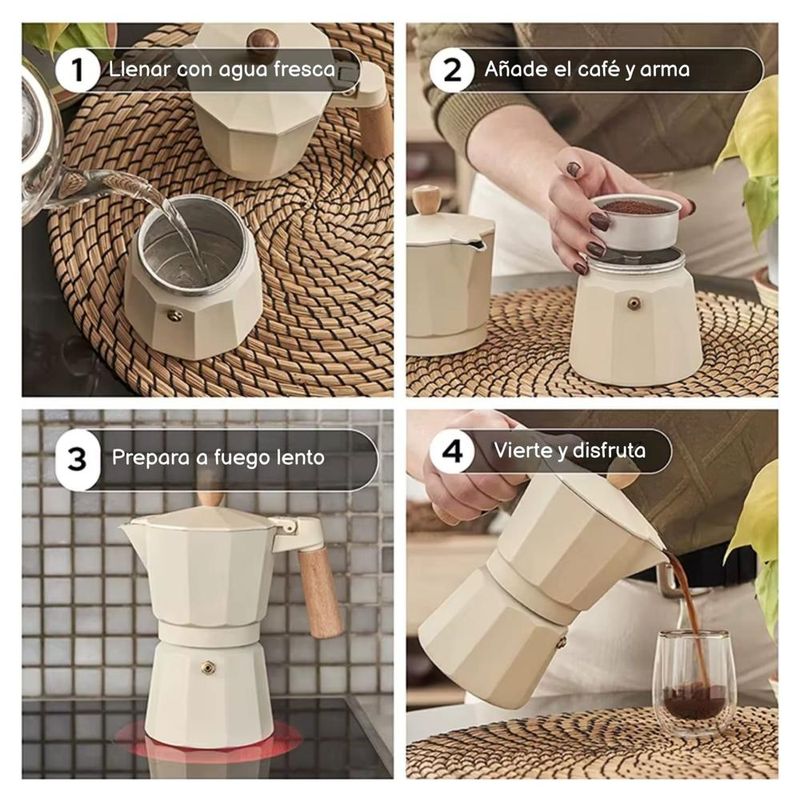 1 Llenar con agua fresca

2 Añade el café y arma

3 Prepara a fuego lento

4 Vierte y disfruta