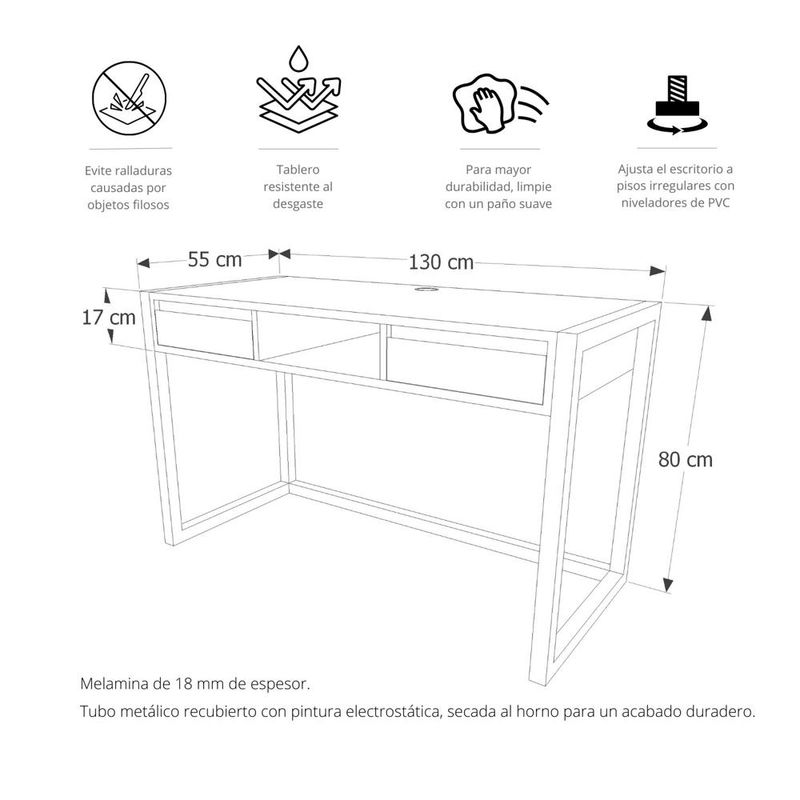 Evite ralladuras causadas por objetos filosos

Tablero resistente al desgaste

Para mayor durabilidad, limpie con un paño suave

Ajusta el escritorio a pisos irregulares con niveladores de PVC

55 cm

130 cm

17 cm

80 cm

Melamina de 18 mm de espesor.

Tubo metálico recubierto con pintura electrostática, secada al horno para un acabado duradero.