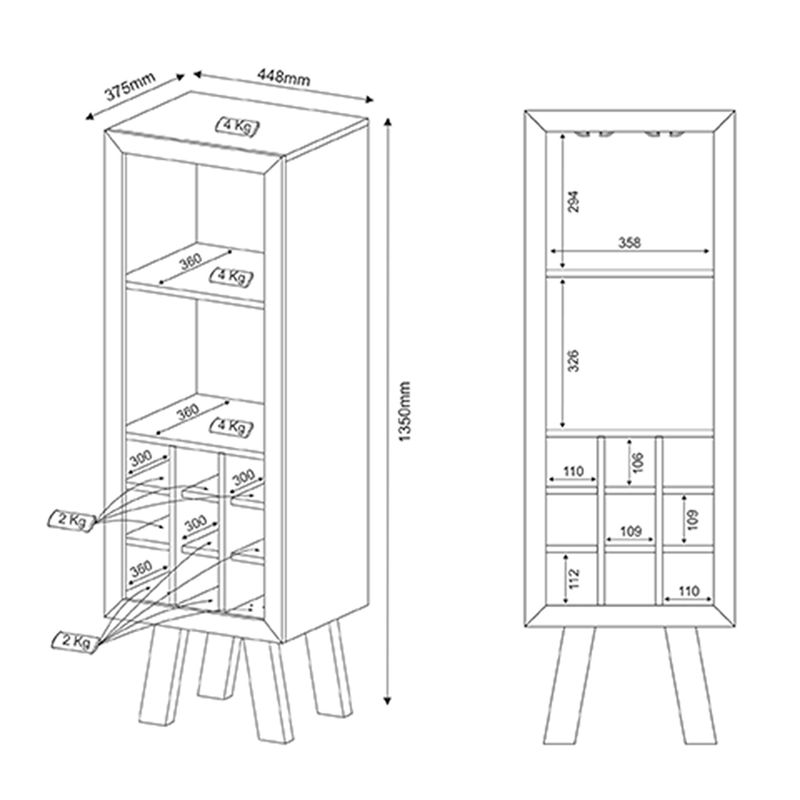 375mm
448mm
4 Kg
360
4 Kg
360
4 Kg
300
300
300
360
2 Kg
2 Kg
1350mm

294
358
326
110
106
109
109
112
110