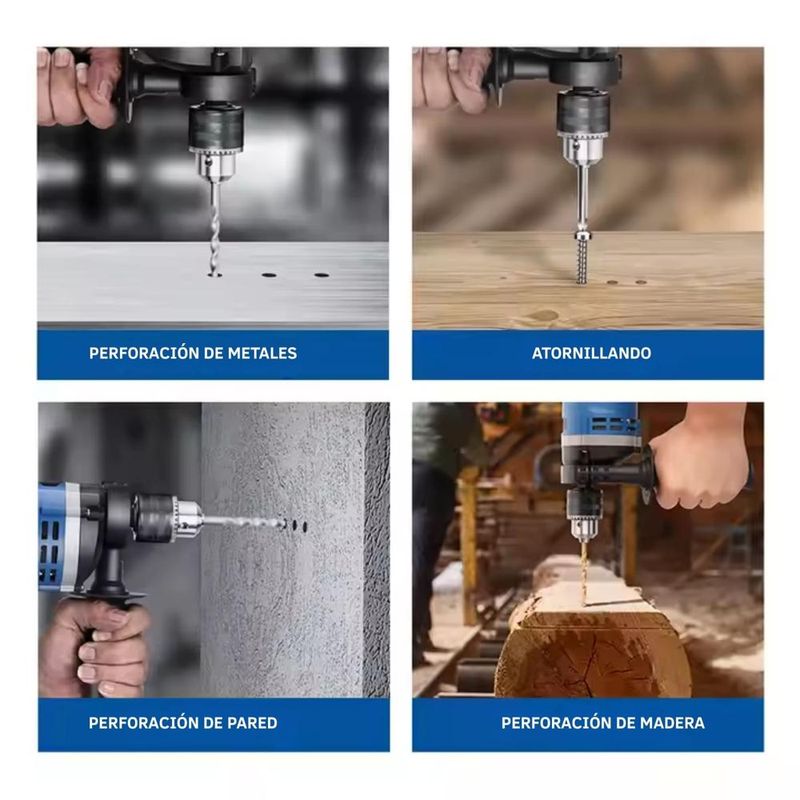 PERFORACIÓN DE METALES

ATORNILLANDO

PERFORACIÓN DE PARED

PERFORACIÓN DE MADERA