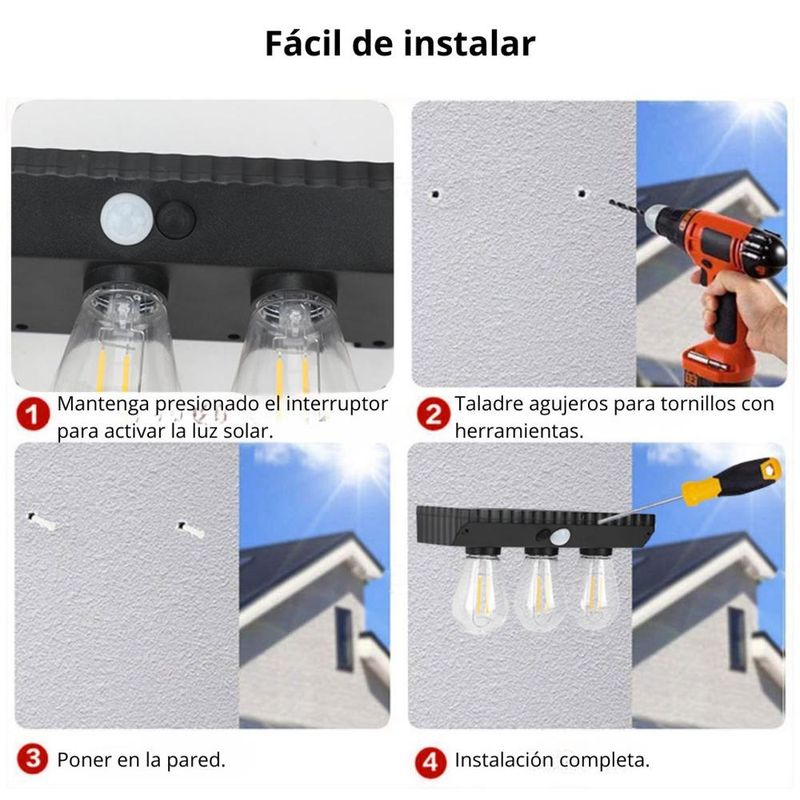 Fácil de instalar

1 Mantenga presionado el interruptor para activar la luz solar.

2 Taladre agujeros para tornillos con herramientas.

3 Poner en la pared.

4 Instalación completa.