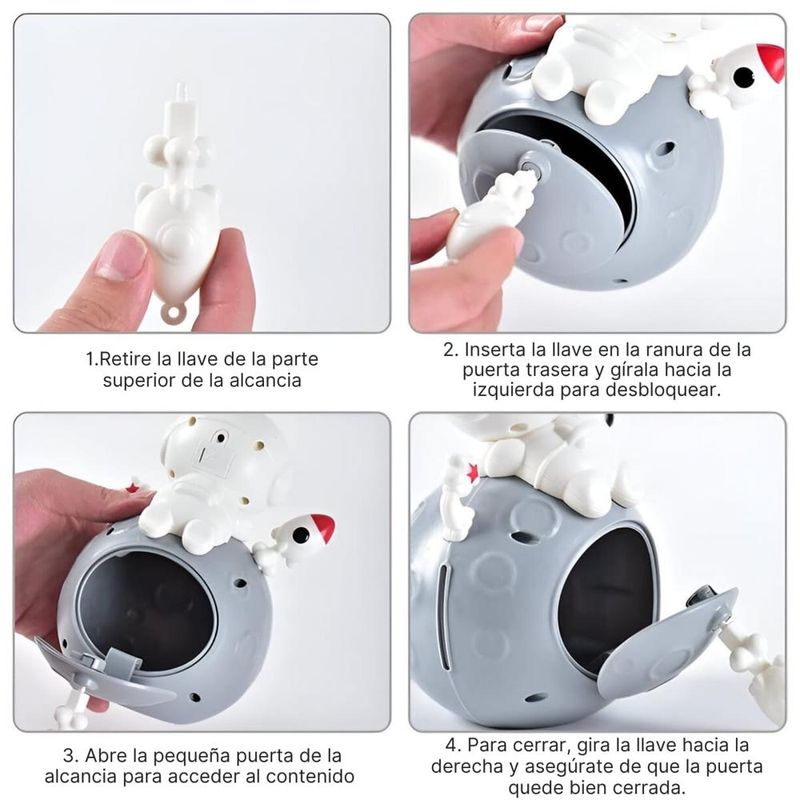 1.Retire la llave de la parte superior de la alcancia

2. Inserta la llave en la ranura de la puerta trasera y gírala hacia la izquierda para desbloquear.

3. Abre la pequeña puerta de la alcancia para acceder al contenido

4. Para cerrar, gira la llave hacia la derecha y asegúrate de que la puerta quede bien cerrada.