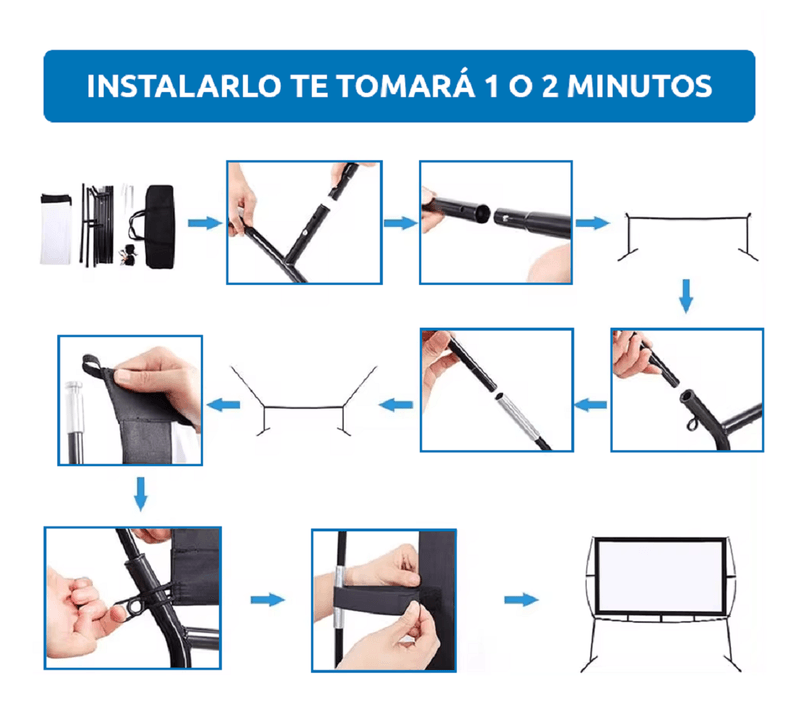 INSTALARLO TE TOMARÁ 1 O 2 MINUTOS