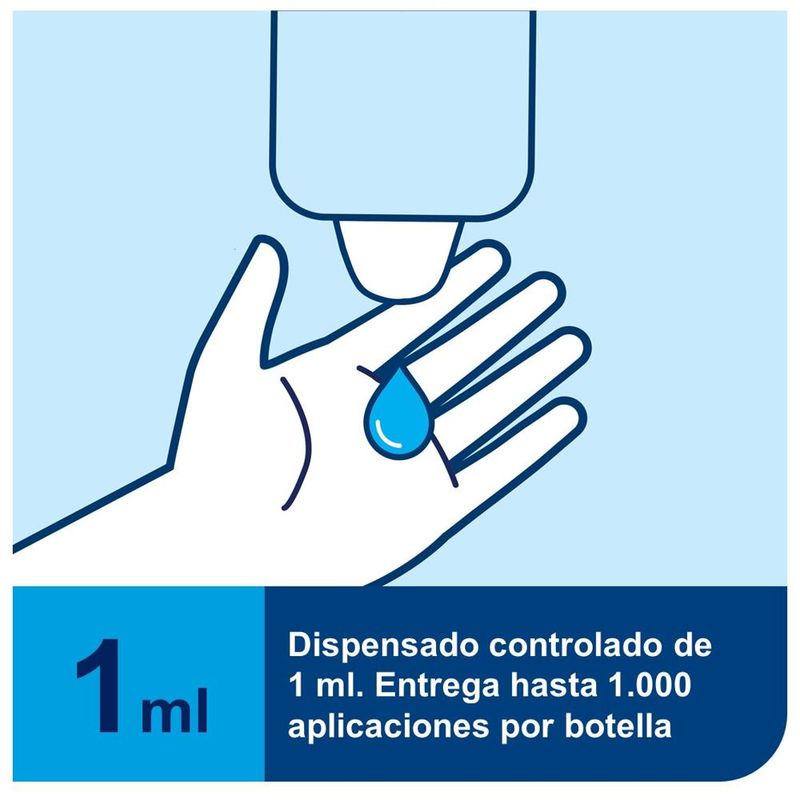 1 ml

Dispensado controlado de 1 ml. Entrega hasta 1.000 aplicaciones por botella