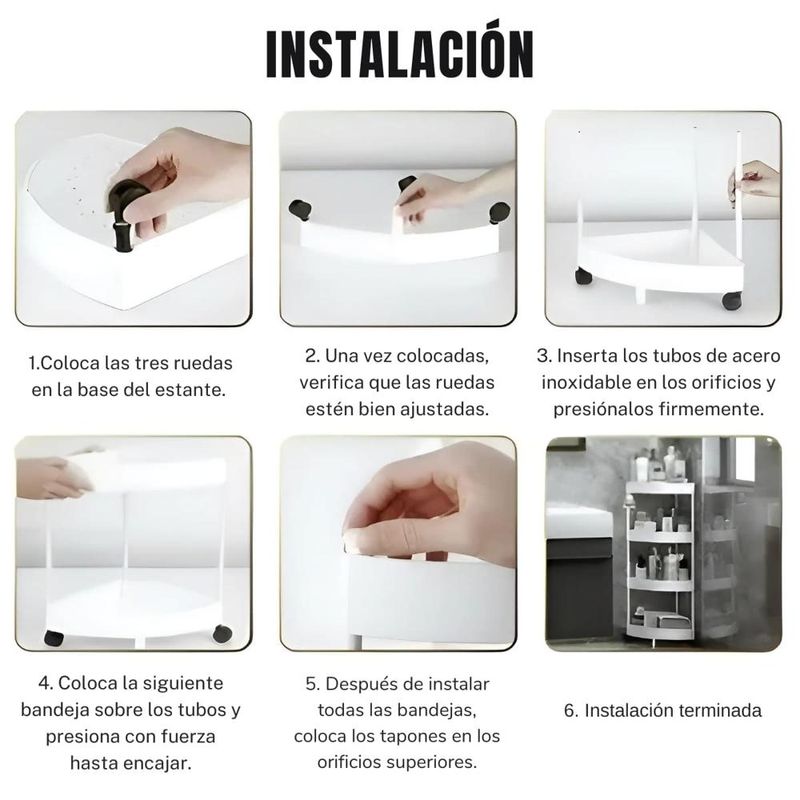 INSTALACIÓN

1.Coloca las tres ruedas en la base del estante.

2. Una vez colocadas, verifica que las ruedas estén bien ajustadas.

3. Inserta los tubos de acero inoxidable en los orificios y presiónalos firmemente.

4. Coloca la siguiente bandeja sobre los tubos y presiona con fuerza hasta encajar.

5. Después de instalar todas las bandejas, coloca los tapones en los orificios superiores.

6. Instalación terminada