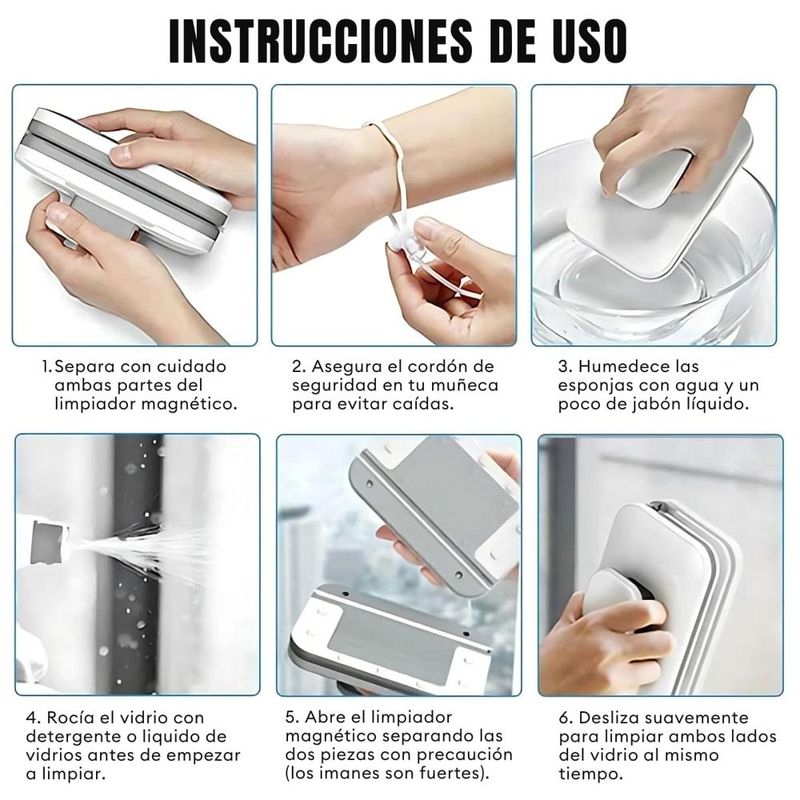 INSTRUCCIONES DE USO

1.Separa con cuidado ambas partes del limpiador magnético.

2. Asegura el cordón de seguridad en tu muñeca para evitar caídas.

3. Humedece las esponjas con agua y un poco de jabón líquido.

4. Rocía el vidrio con detergente o liquido de vidrios antes de empezar a limpiar.

5. Abre el limpiador magnético separando las dos piezas con precaución (los imanes son fuertes).

6. Desliza suavemente para limpiar ambos lados del vidrio al mismo tiempo.