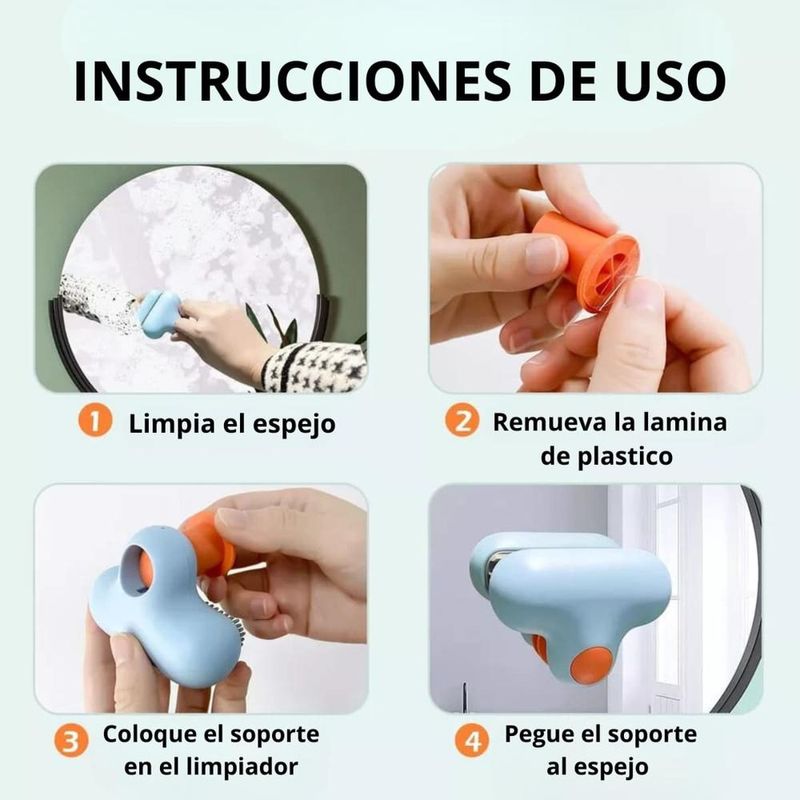 INSTRUCCIONES DE USO

1 Limpia el espejo

2 Remueva la lamina de plastico

3 Coloque el soporte en el limpiador

4 Pegue el soporte al espejo