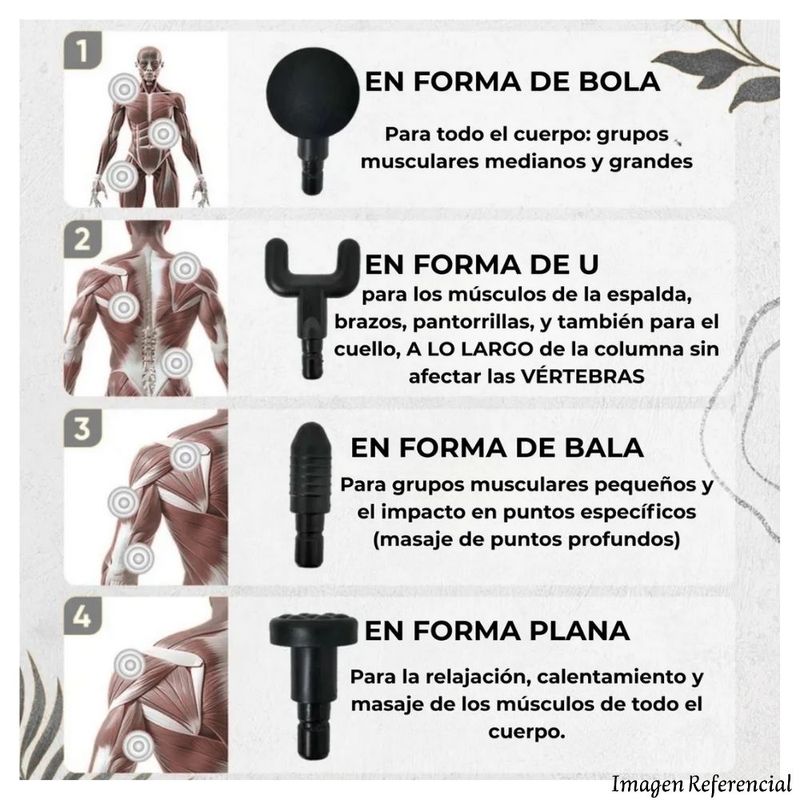 1

EN FORMA DE BOLA

Para todo el cuerpo: grupos musculares medianos y grandes

2

EN FORMA DE U

para los músculos de la espalda, brazos, pantorrillas, y también para el cuello, A LO LARGO de la columna sin afectar las VÉRTEBRAS

3

EN FORMA DE BALA

Para grupos musculares pequeños y el impacto en puntos específicos (masaje de puntos profundos)

4

EN FORMA PLANA

Para la relajación, calentamiento y masaje de los músculos de todo el cuerpo.

Imagen Referencial