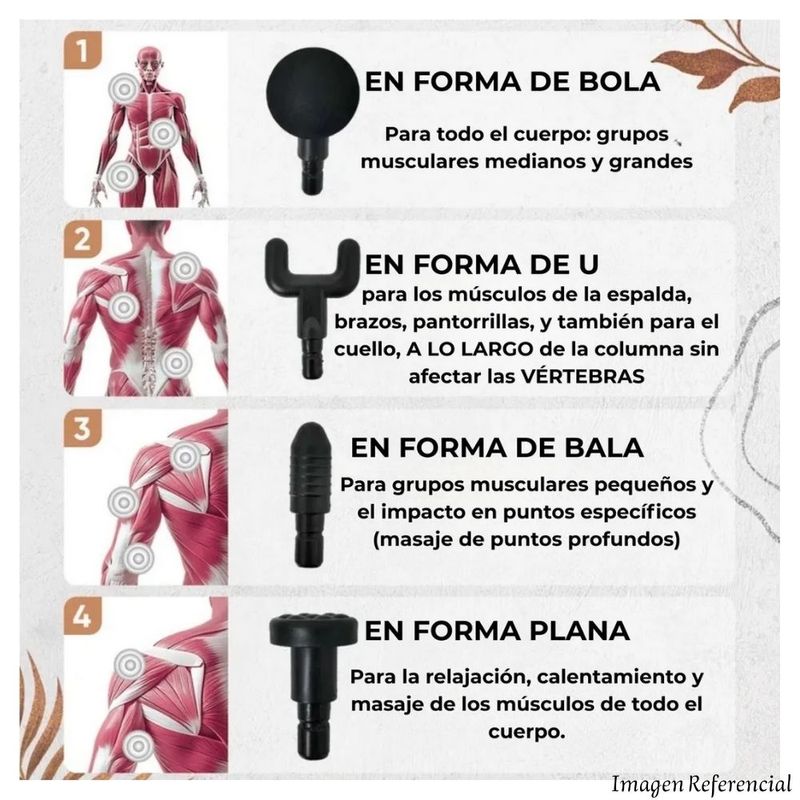 1

EN FORMA DE BOLA

Para todo el cuerpo: grupos musculares medianos y grandes

2

EN FORMA DE U

para los músculos de la espalda, brazos, pantorrillas, y también para el cuello, A LO LARGO de la columna sin afectar las VÉRTEBRAS

3

EN FORMA DE BALA

Para grupos musculares pequeños y el impacto en puntos específicos (masaje de puntos profundos)

4

EN FORMA PLANA

Para la relajación, calentamiento y masaje de los músculos de todo el cuerpo.

Imagen Referencial