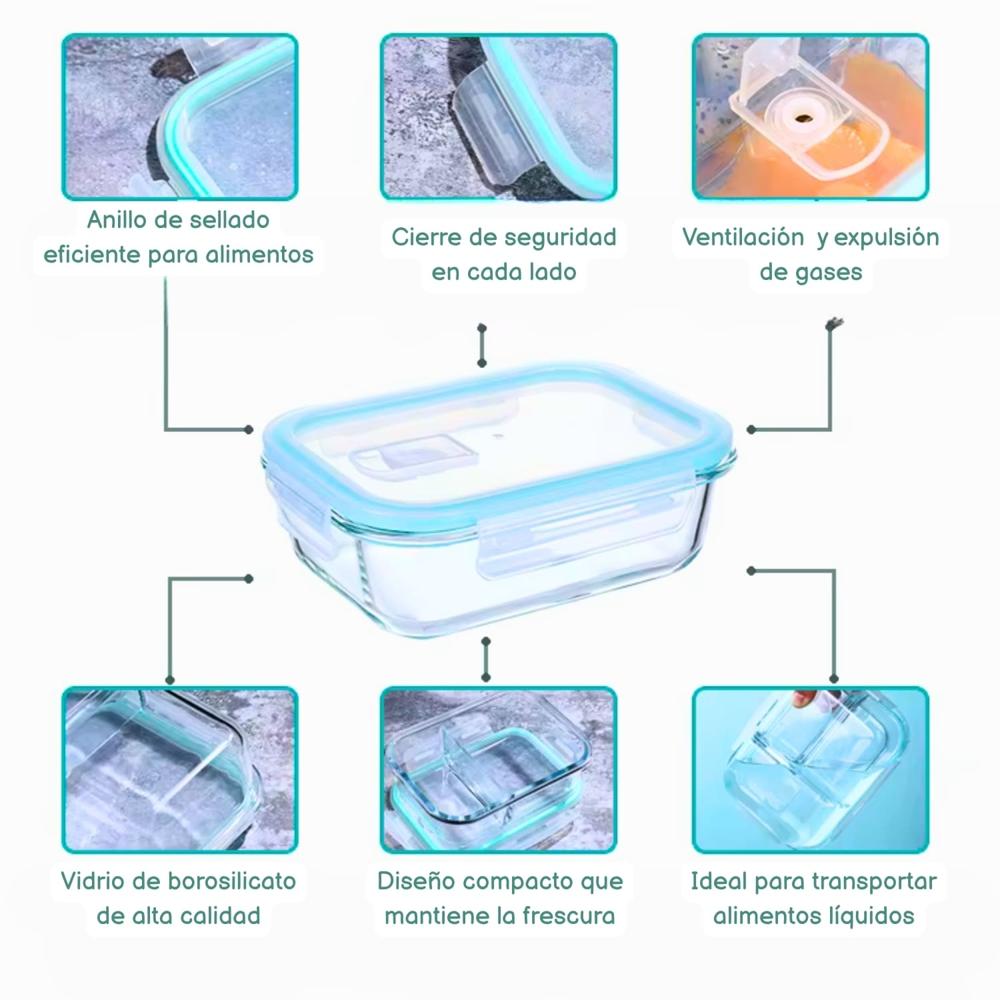 Anillo de sellado eficiente para alimentos

Cierre de seguridad en cada lado

Ventilación  y expulsión de gases

Vidrio de borosilicato de alta calidad

Diseño compacto que mantiene la frescura

Ideal para transportar alimentos líquidos