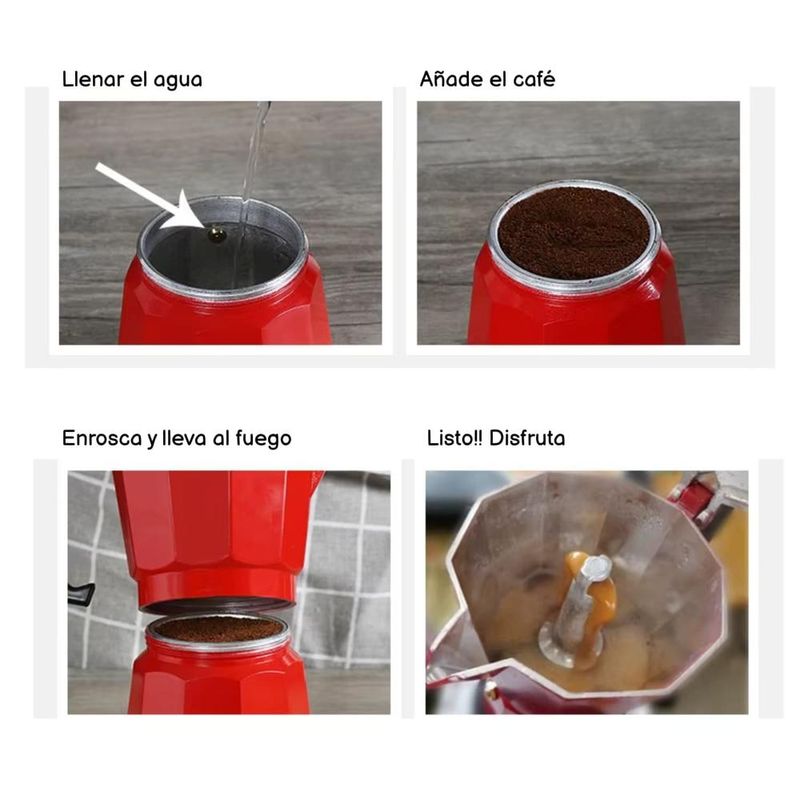 Llenar el agua

Añade el café

Enrosca y lleva al fuego

Listo!! Disfruta