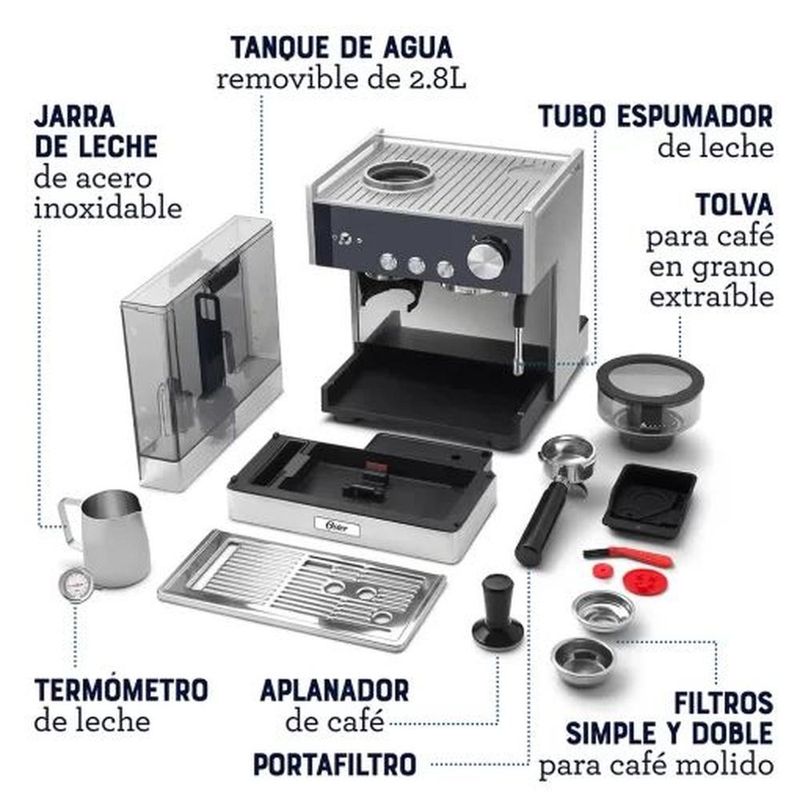 TANQUE DE AGUA
removible de 2.8L

JARRA DE LECHE
de acero inoxidable

TUBO ESPUMADOR
de leche

TOLVA
para café en grano extraíble

Oster

TERMÓMETRO
de leche

APLANADOR
de café

PORTAFILTRO

FILTROS SIMPLE Y DOBLE
para café molido