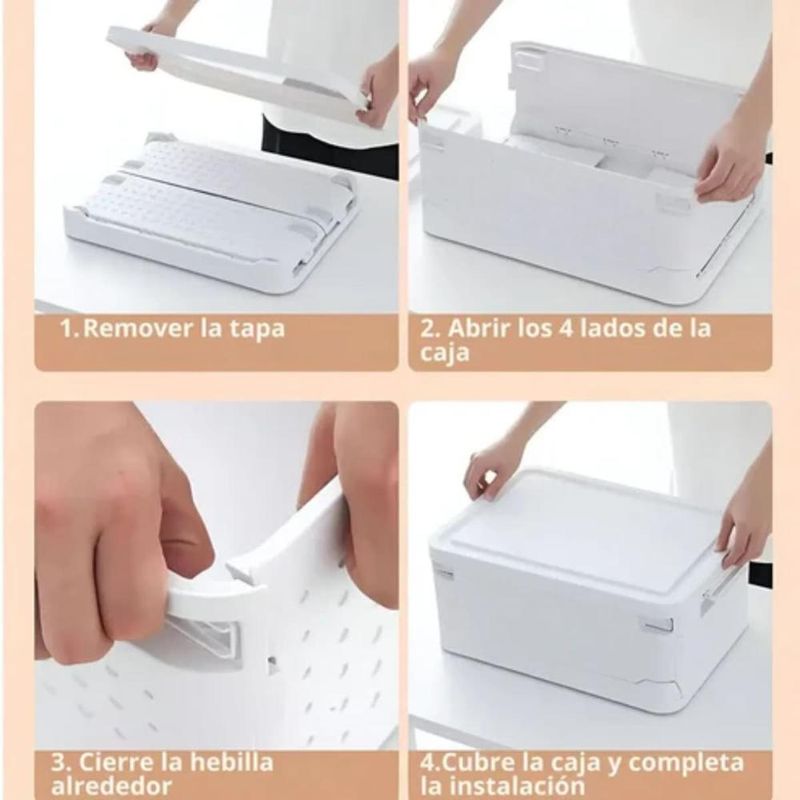 1.Remover la tapa

2. Abrir los 4 lados de la caja

3. Cierre la hebilla alrededor

4.Cubre la caja y completa la instalación