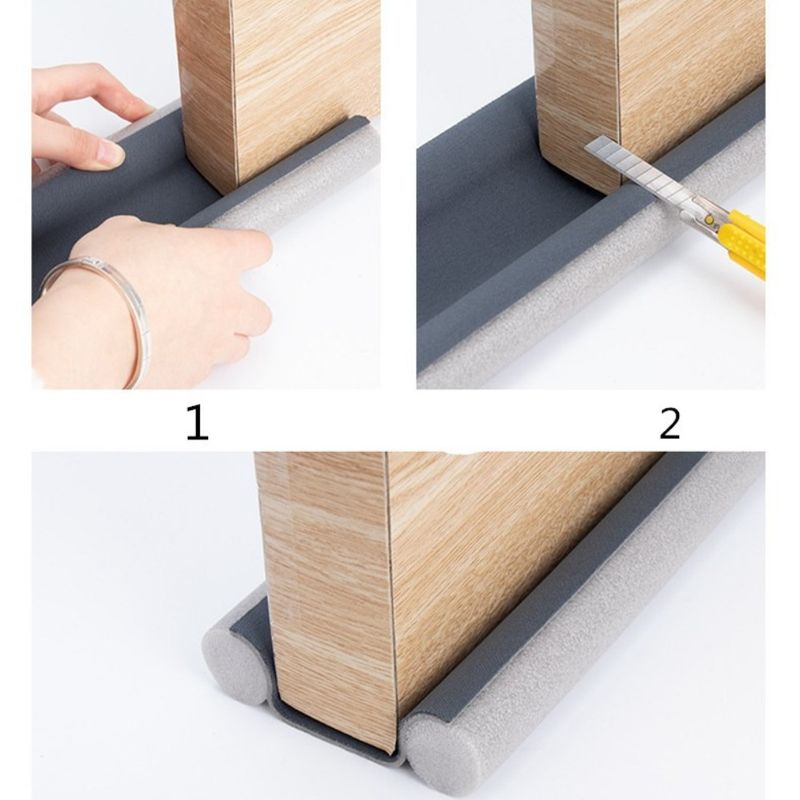 1

2