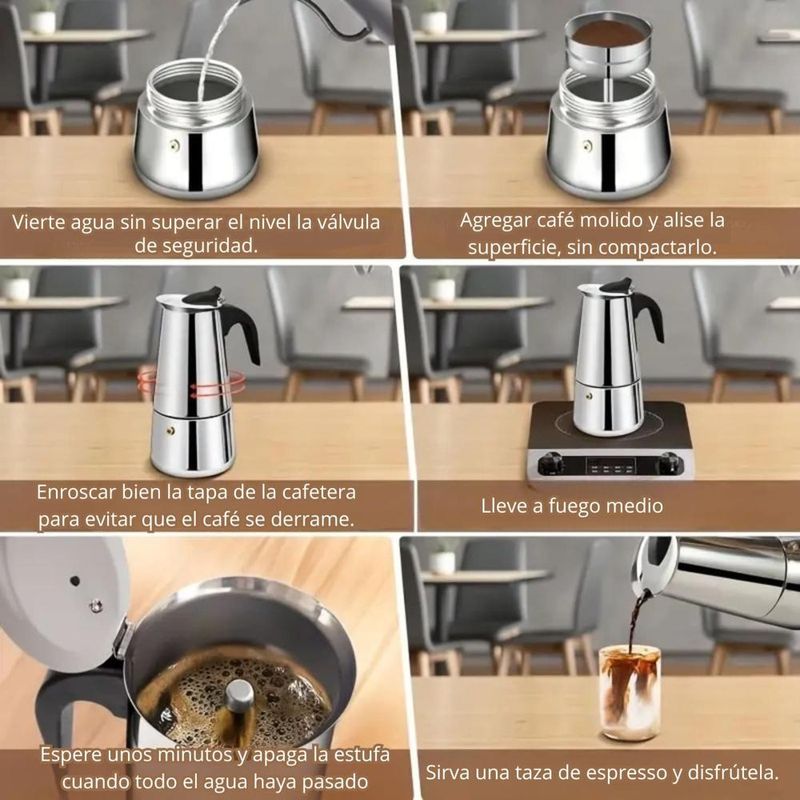 Vierte agua sin superar el nivel la válvula de seguridad.

Agregar café molido y alise la superficie, sin compactarlo.

Enroscar bien la tapa de la cafetera para evitar que el café se derrame.

Lleve a fuego medio

Espere unos minutos y apaga la estufa cuando todo el agua haya pasado

Sirva una taza de espresso y disfrútela.